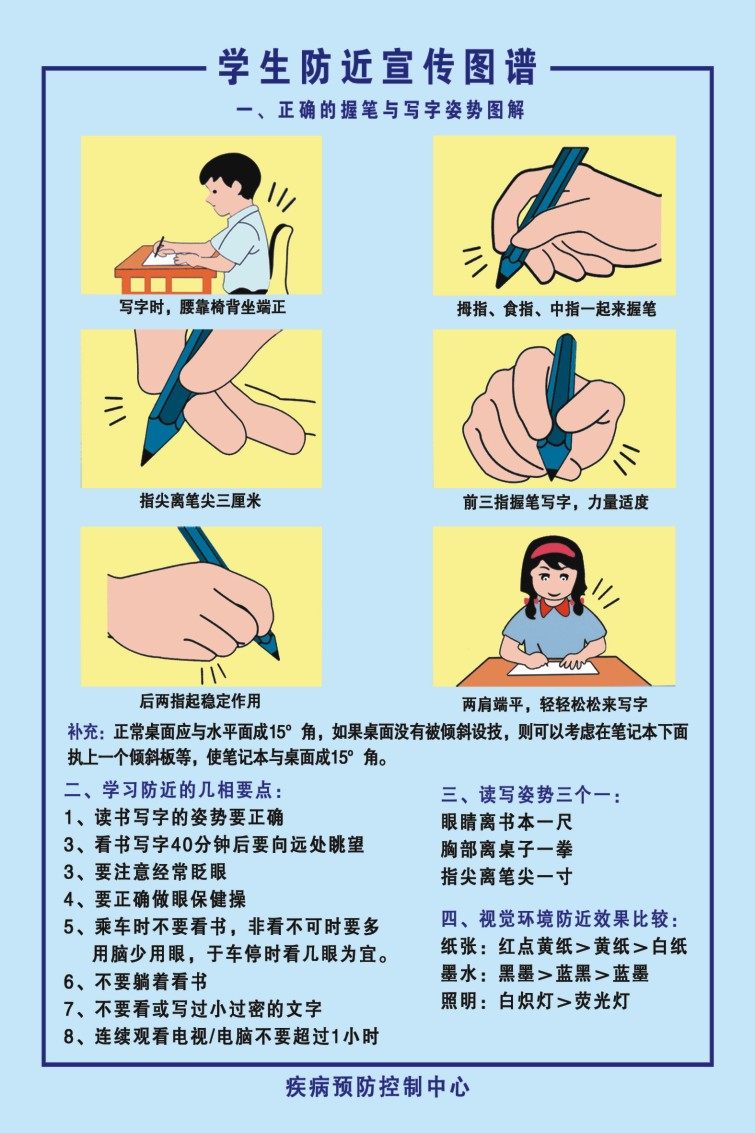 学生防近宣传图谱

一、正确的握笔与写字姿势图解

写字时，腰靠椅背坐端正

拇指、食指、中指一起来握笔

指尖离笔尖三厘米

前三指握笔写字，力量适度

后两指起稳定作用

两肩端平，轻轻松松来写字

补充：正常桌面应与水平面成15°角，如果桌面没有被倾斜设技，则可以考虑在笔记本下面执上一个倾斜板等，使笔记本与桌面成15°角。

二、学习防近的几相要点：
1、读书写字的姿势要正确
3、看书写字40分钟后要向远处眺望
3、要注意经常眨眼
4、要正确做眼保健操
5、乘车时不要看书，非看不可时要多用脑少用眼，于车停时看几眼为宜。
6、不要躺着看书
7、不要看或写过小过密的文字
8、连续观看电视/电脑不要超过1小时

三、读写姿势三个一：
眼睛离书本一尺
胸部离桌子一拳
指尖离笔尖一寸

四、视觉环境防近效果比较：
纸张：红点黄纸＞黄纸＞白纸
墨水：黑墨＞蓝黑＞蓝墨
照明：白炽灯＞荧光灯

疾病预防控制中心