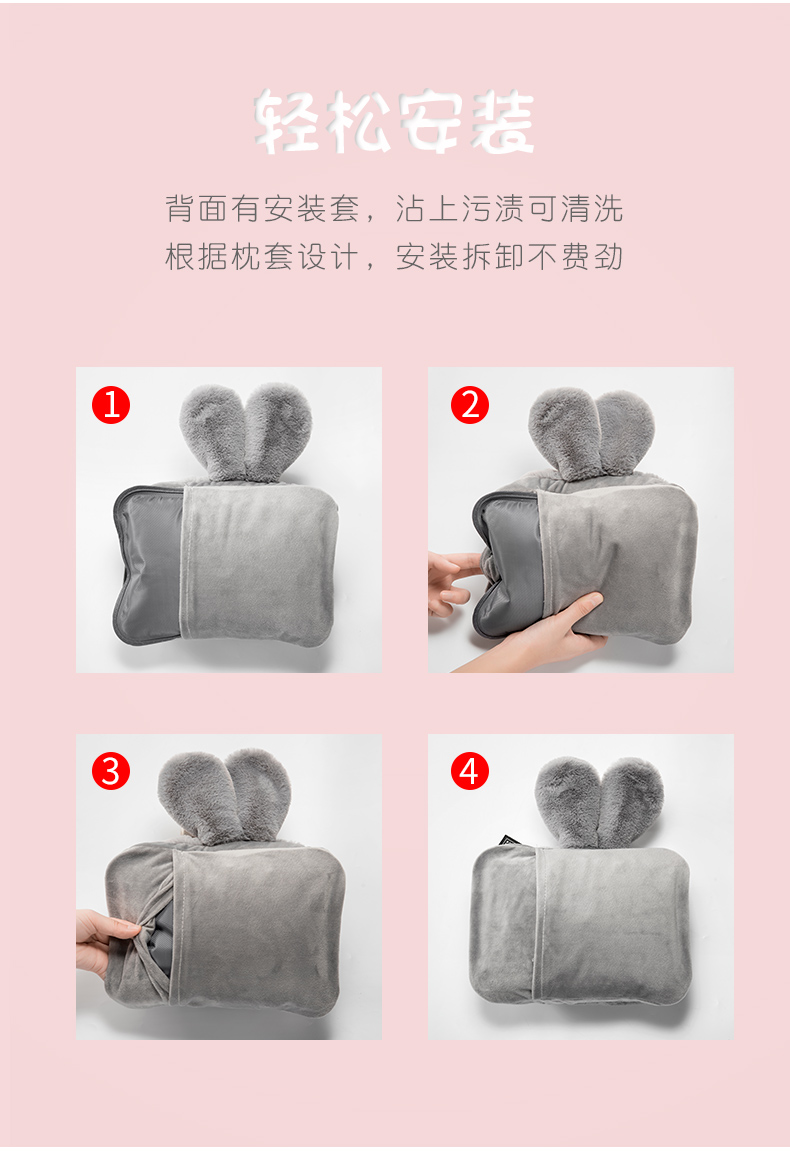 轻松安装

背面有安装套，沾上污渍可清洗
根据枕套设计，安装拆卸不费劲

1

2

3

4