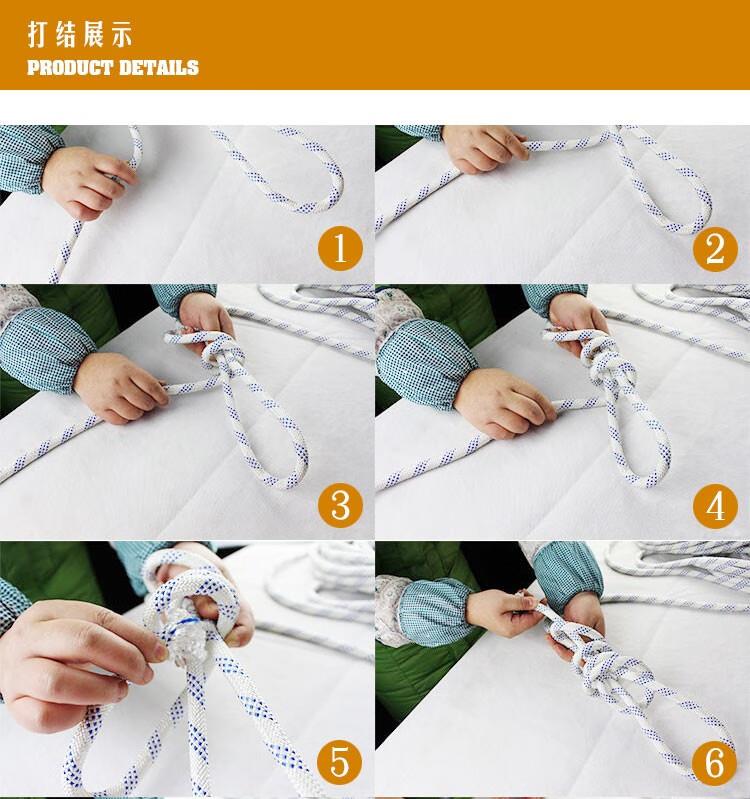 打结展示
PRODUCT DETAILS

1

2

3

4

5

6