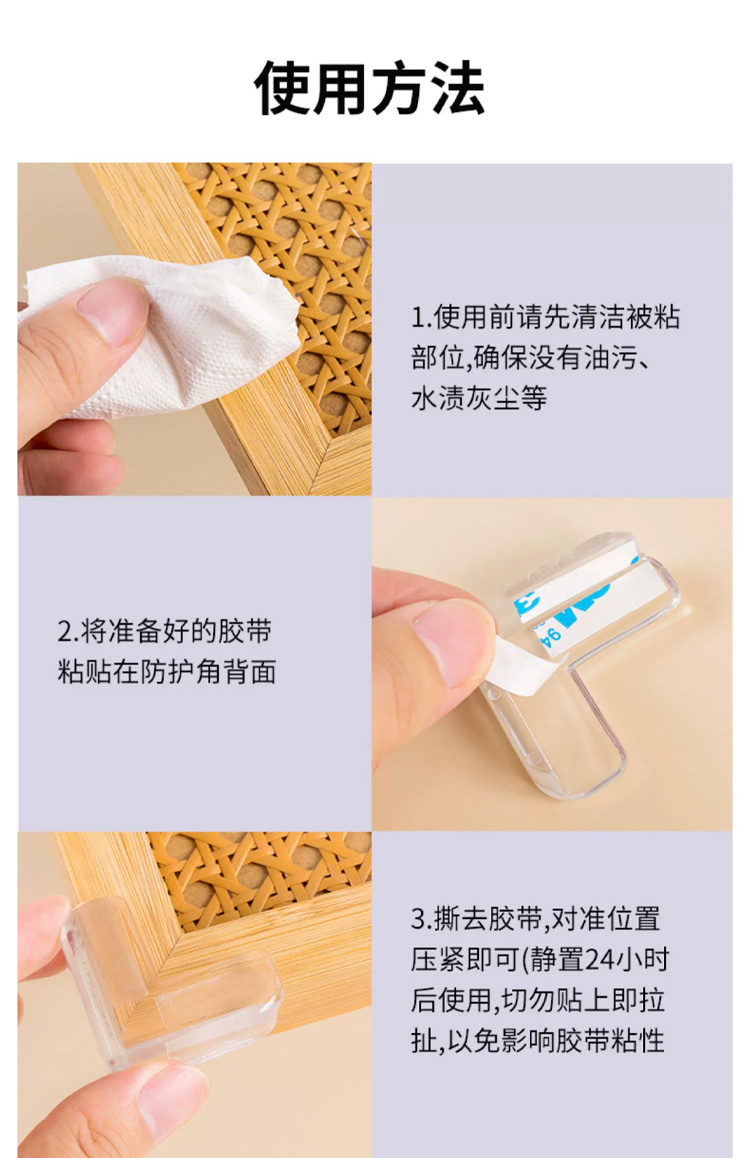 使用方法

1.使用前请先清洁被粘部位,确保没有油污、水渍灰尘等

2.将准备好的胶带粘贴在防护角背面

94

3.撕去胶带,对准位置压紧即可(静置24小时后使用,切勿贴上即拉扯,以免影响胶带粘性