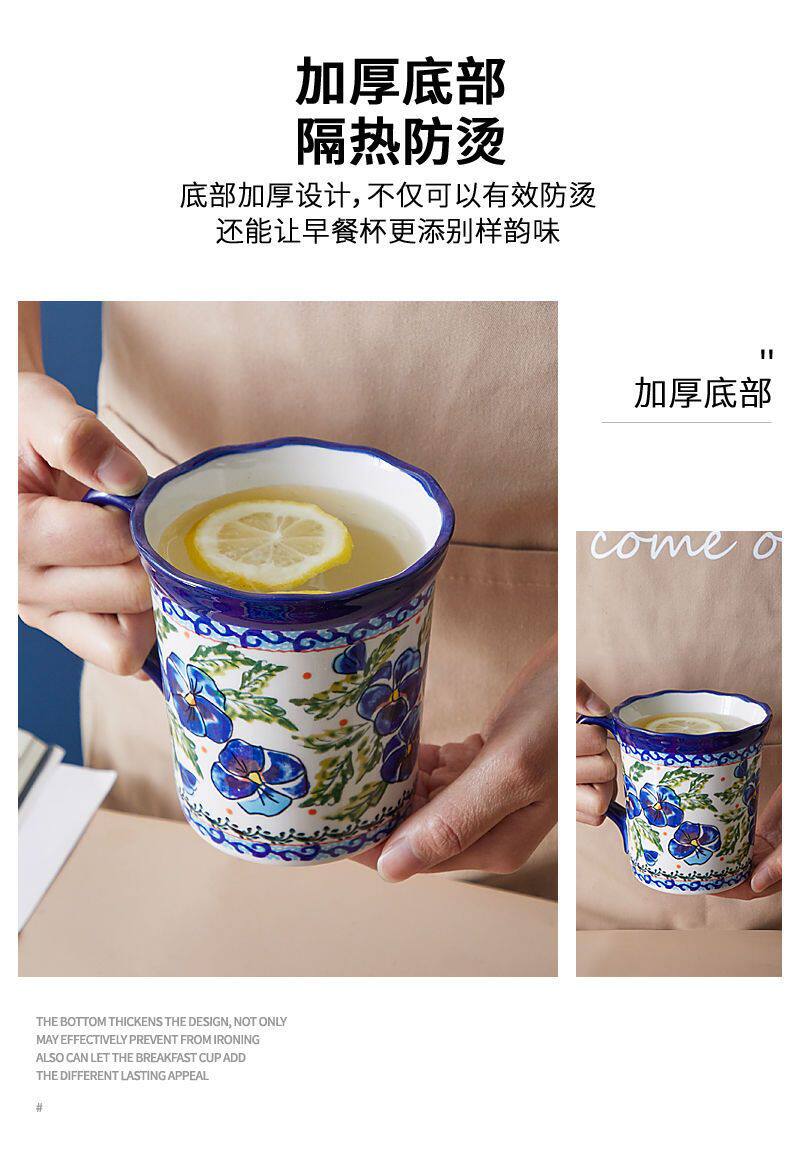 加厚底部
隔热防烫

底部加厚设计，不仅可以有效防烫
还能让早餐杯更添别样韵味

"
加厚底部

come o

THE BOTTOM THICKENS THE DESIGN, NOT ONLY MAY EFFECTIVELY PREVENT FROM IRONING ALSO CAN LET THE BREAKFAST CUP ADD THE DIFFERENT LASTING APPEAL

#