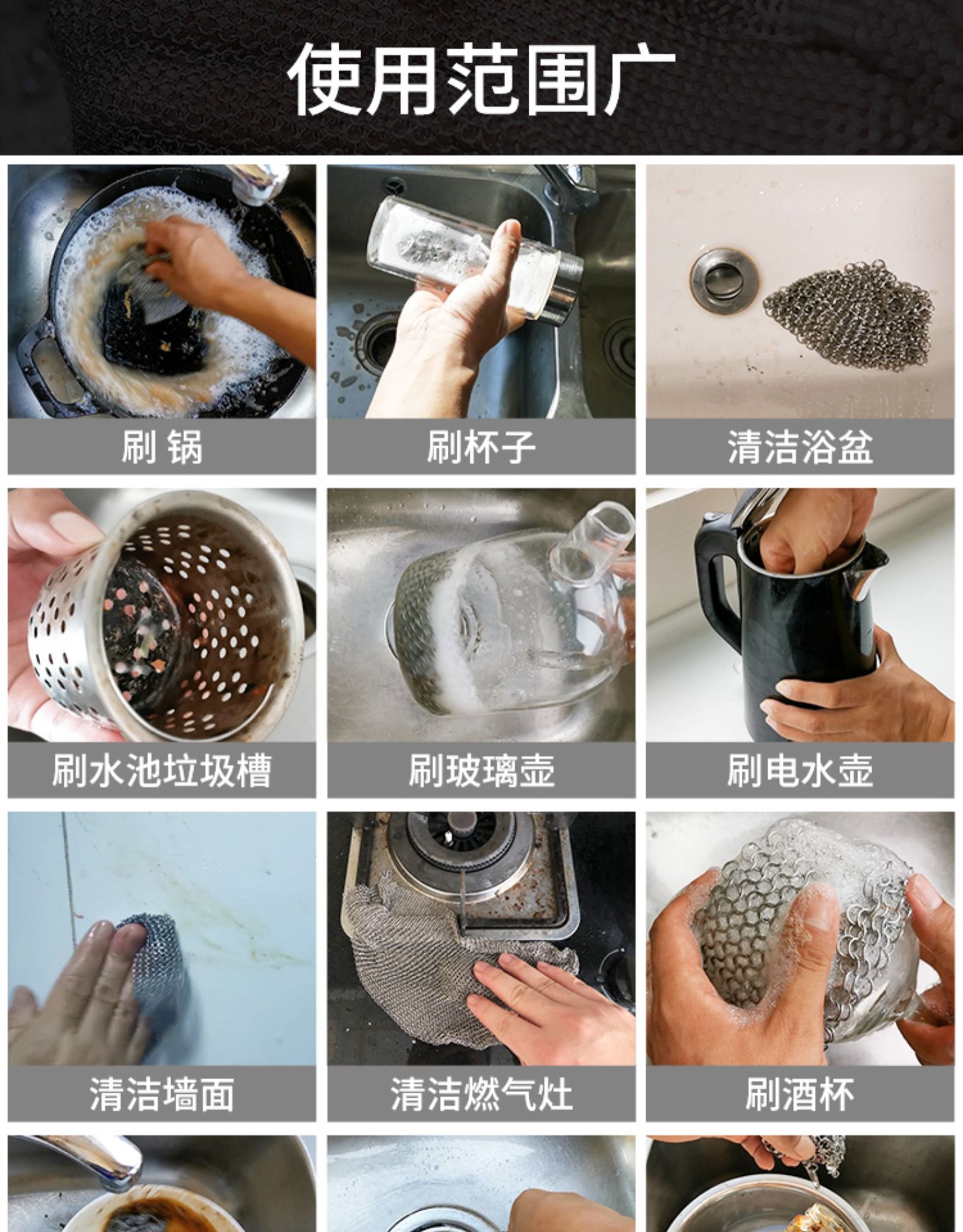 使用范围广

刷 锅

刷杯子

清洁浴盆

刷水池垃圾槽

刷玻璃壶

刷电水壶

清洁墙面

清洁燃气灶

刷酒杯