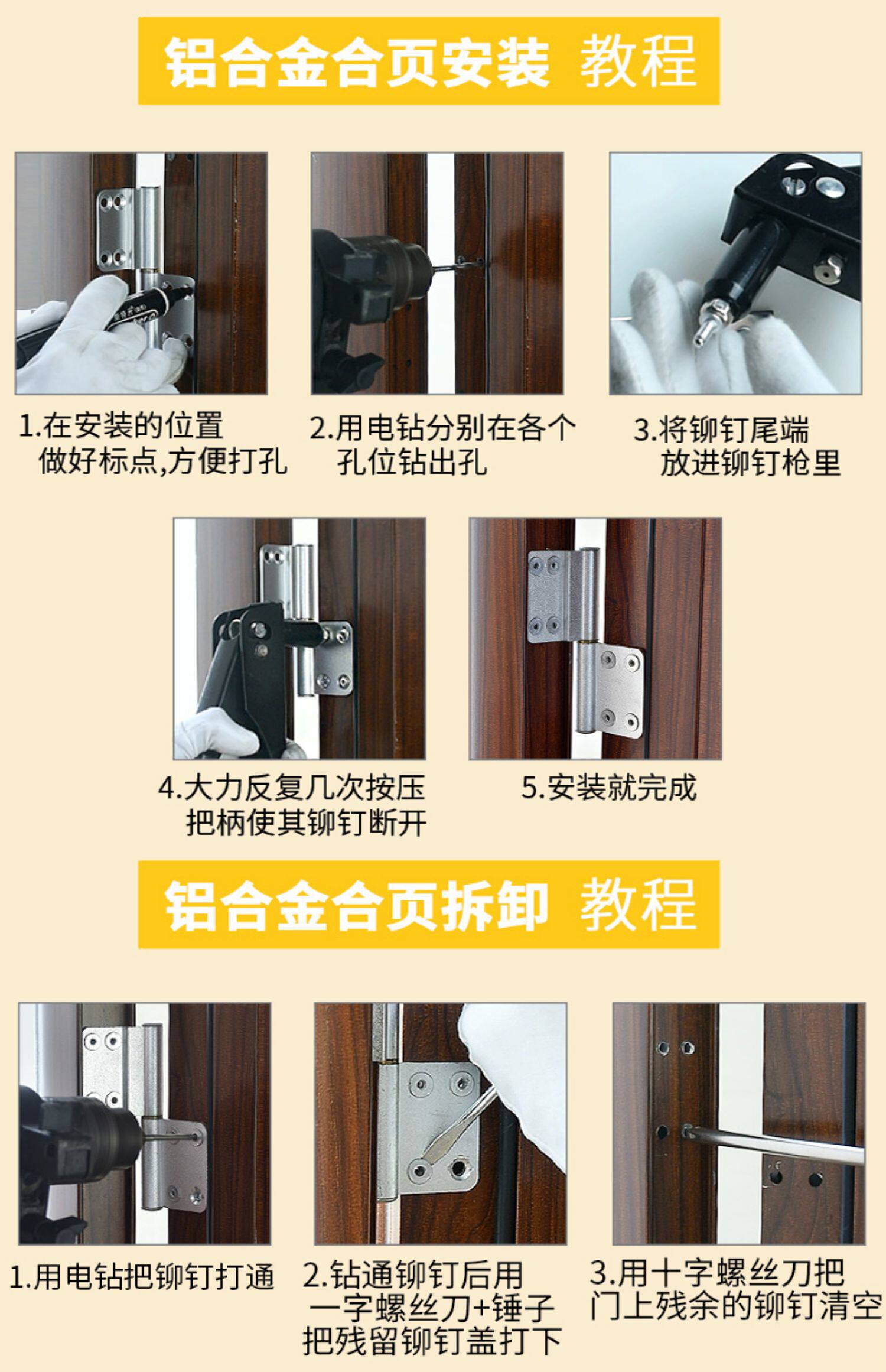 铝合金合页安装 教程

1.在安装的位置做好标点,方便打孔

2.用电钻分别在各个孔位钻出孔

3.将铆钉尾端放进铆钉枪里

4.大力反复几次按压把柄使其铆钉断开

5.安装就完成

铝合金合页拆卸 教程

1.用电钻把铆钉打通

2.钻通铆钉后用一字螺丝刀+锤子把残留铆钉盖打下

3.用十字螺丝刀把门上残余的铆钉清空