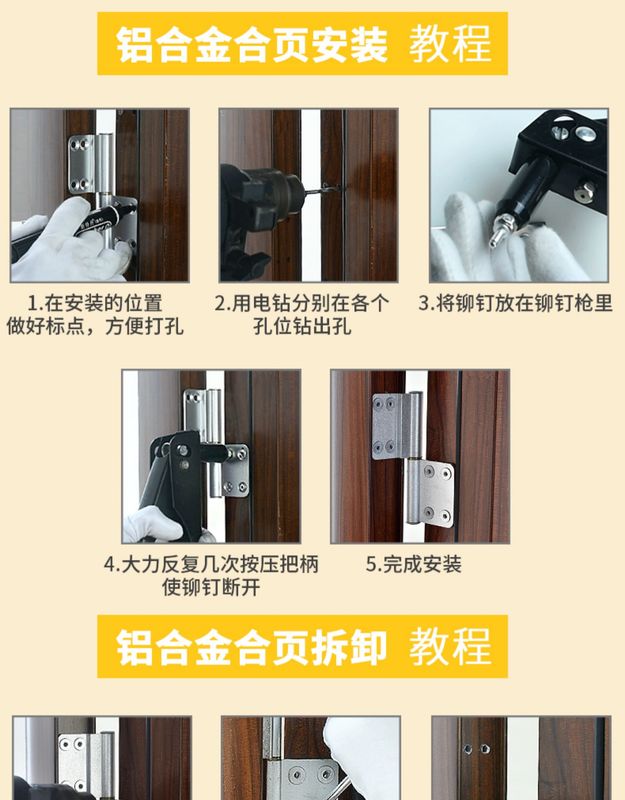 铝合金合页安装 教程

1.在安装的位置做好标点，方便打孔

2.用电钻分别在各个孔位钻出孔

3.将铆钉放在铆钉枪里

4.大力反复几次按压把柄使铆钉断开

5.完成安装

铝合金合页拆卸 教程