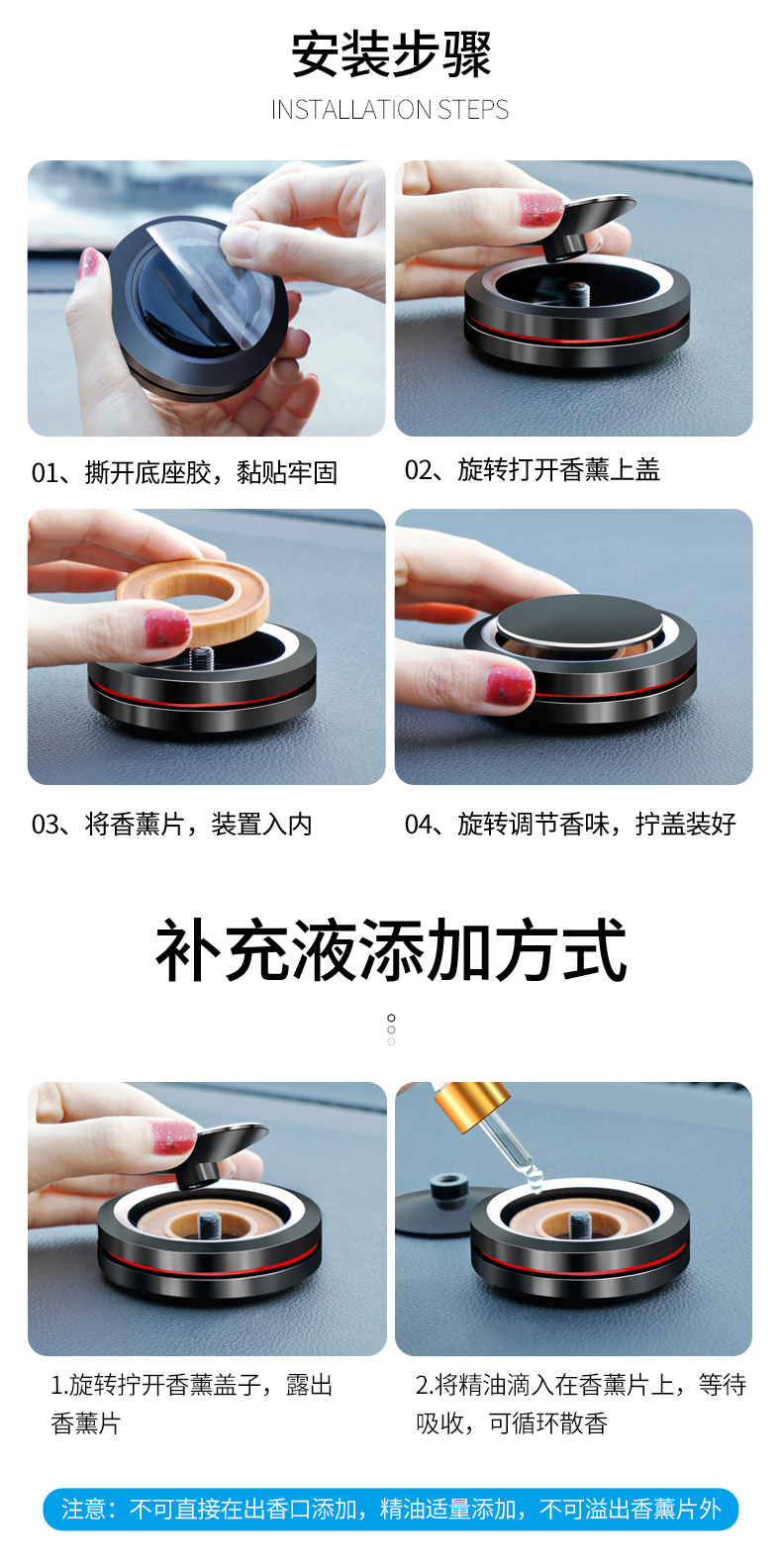 安装步骤
INSTALLATION STEPS

01、撕开底座胶，黏贴牢固

02、旋转打开香薰上盖

03、将香薰片，装置入内

04、旋转调节香味，拧盖装好

补充液添加方式

1.旋转拧开香薰盖子，露出香薰片

2.将精油滴入在香薰片上，等待吸收，可循环散香

注意：不可直接在出香口添加，精油适量添加，不可溢出香薰片外