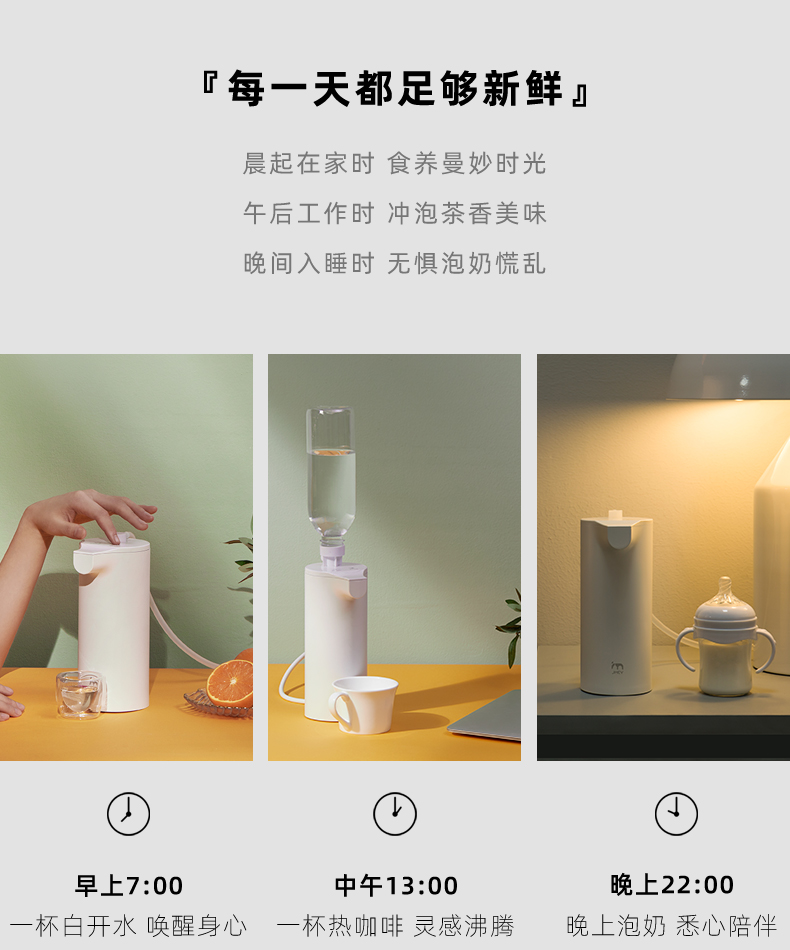 『每一天都足够新鲜』

晨起在家时 食养曼妙时光

午后工作时 冲泡茶香美味

晚间入睡时 无惧泡奶慌乱

早上7:00
一杯白开水 唤醒身心

中午13:00
一杯热咖啡 灵感沸腾

晚上22:00
晚上泡奶 悉心陪伴