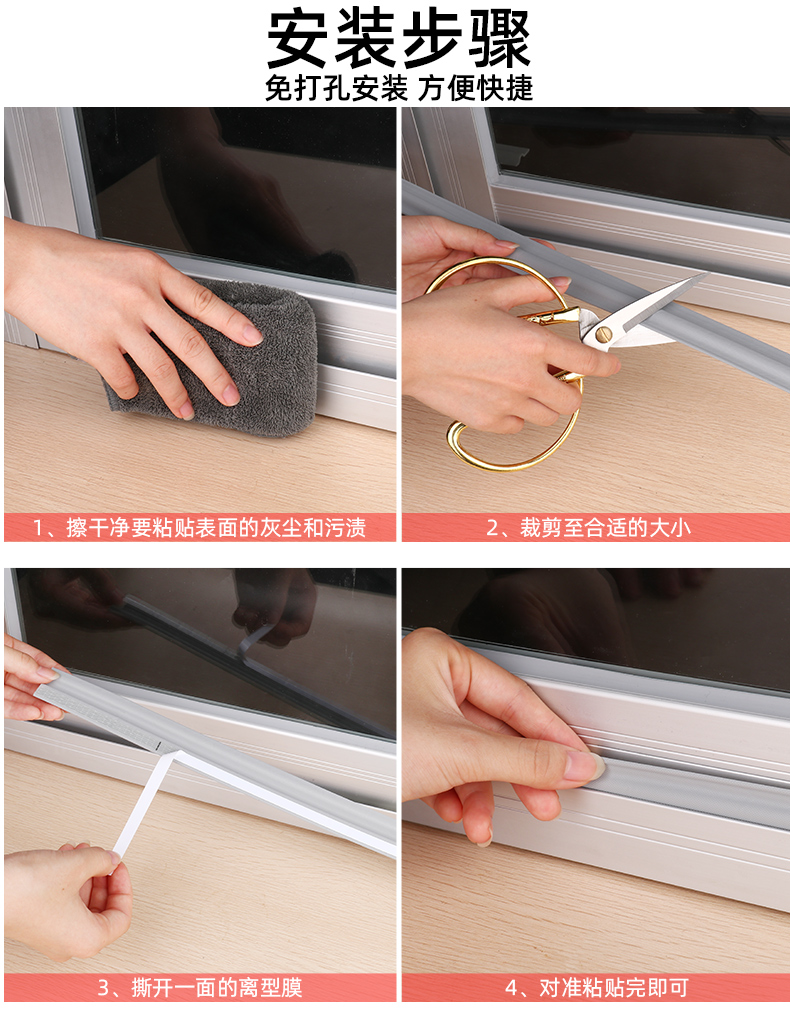 安装步骤
免打孔安装 方便快捷

1、擦干净要粘贴表面的灰尘和污渍

2、裁剪至合适的大小

3、撕开一面的离型膜

4、对准粘贴完即可