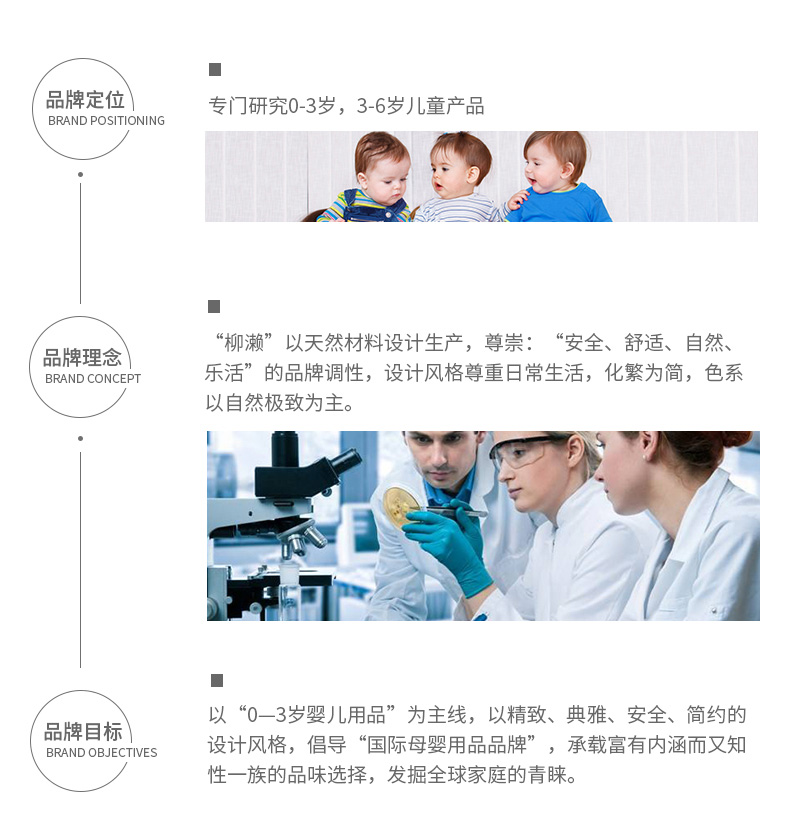 品牌定位
BRAND POSITIONING

专门研究0-3岁，3-6岁儿童产品

品牌理念
BRAND CONCEPT

“柳濑”以天然材料设计生产，尊崇：“安全、舒适、自然、乐活”的品牌调性，设计风格尊重日常生活，化繁为简，色系以自然极致为主。

品牌目标
BRAND OBJECTIVES

以“0—3岁婴儿用品”为主线，以精致、典雅、安全、简约的设计风格，倡导“国际母婴用品品牌”，承载富有内涵而又知性一族的品味选择，发掘全球家庭的青睐。