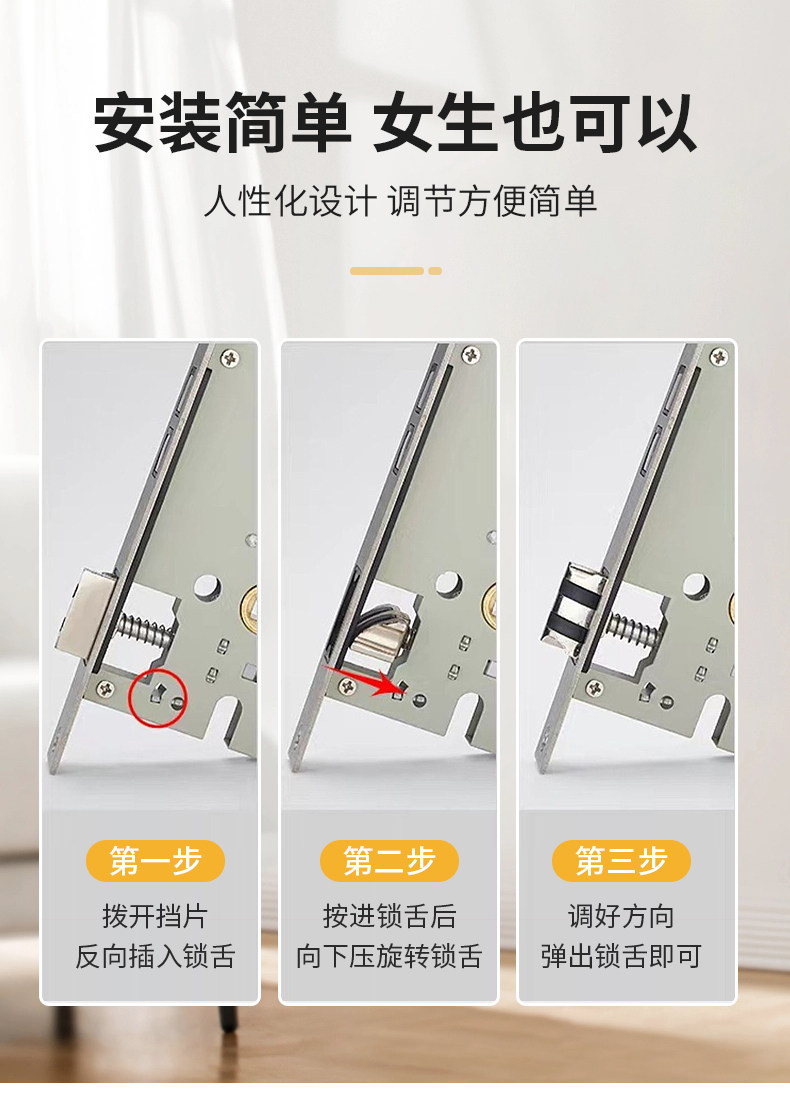 安装简单 女生也可以

人性化设计 调节方便简单

第一步

拨开挡片
反向插入锁舌

第二步

按进锁舌后
向下压旋转锁舌

第三步

调好方向
弹出锁舌即可