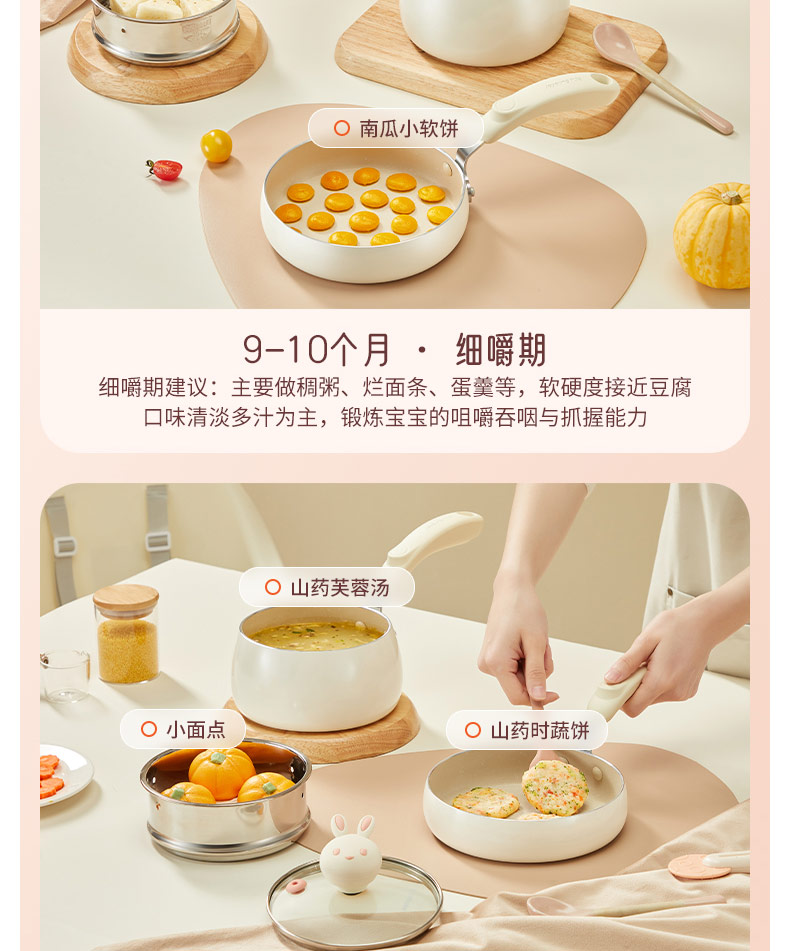 南瓜小软饼

9-10个月 · 细嚼期

细嚼期建议：主要做稠粥、烂面条、蛋羹等，软硬度接近豆腐
口味清淡多汁为主，锻炼宝宝的咀嚼吞咽与抓握能力

山药芙蓉汤

小面点

山药时蔬饼