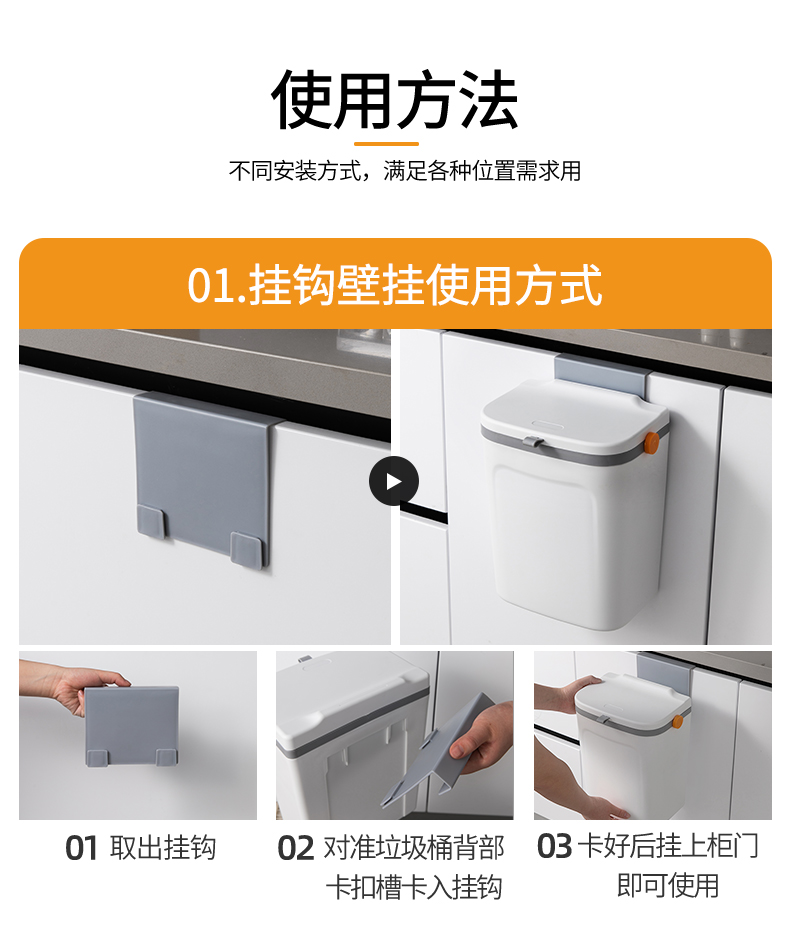 使用方法

不同安装方式，满足各种位置需求用

01.挂钩壁挂使用方式

01 取出挂钩

02 对准垃圾桶背部卡扣槽卡入挂钩

03 卡好后挂上柜门即可使用