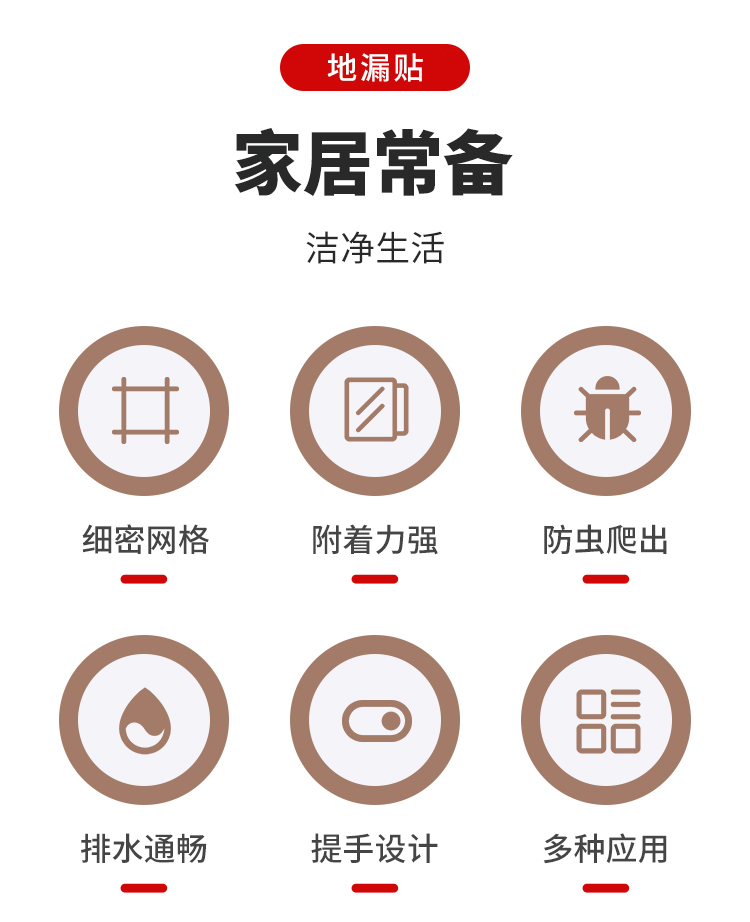 地漏贴

家居常备

洁净生活

细密网格

附着力强

防虫爬出

排水通畅

提手设计

多种应用