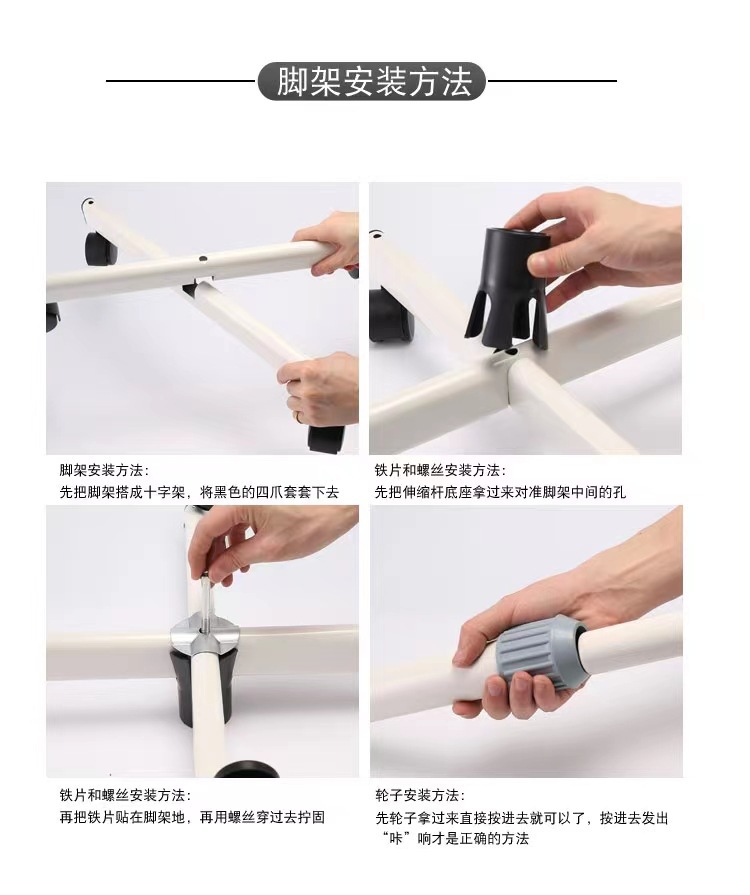 脚架安装方法

脚架安装方法：
先把脚架搭成十字架，将黑色的四爪套套下去

铁片和螺丝安装方法：
先把伸缩杆底座拿过来对准脚架中间的孔

铁片和螺丝安装方法：
再把铁片贴在脚架地，再用螺丝穿过去拧固

轮子安装方法：
先轮子拿过来直接按进去就可以了，按进去发出“咔”响才是正确的方法