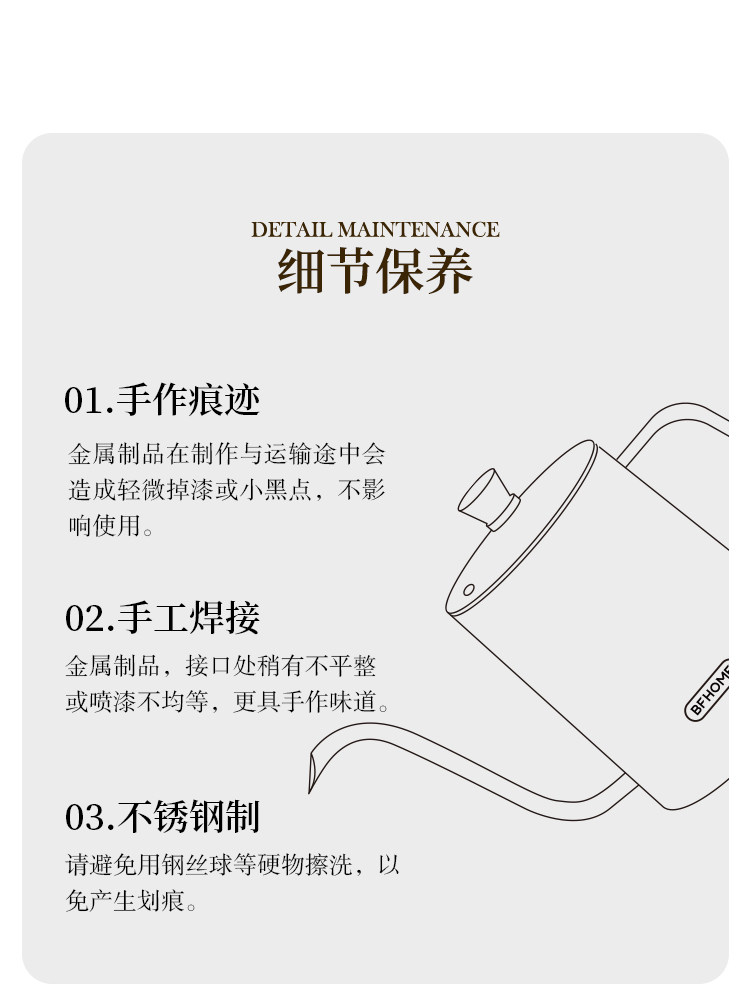 DETAIL MAINTENANCE
细节保养

01.手作痕迹
金属制品在制作与运输途中会造成轻微掉漆或小黑点，不影响使用。

02.手工焊接
金属制品，接口处稍有不平整或喷漆不均等，更具手作味道。

03.不锈钢制
请避免用钢丝球等硬物擦洗，以免产生划痕。

BFHOME