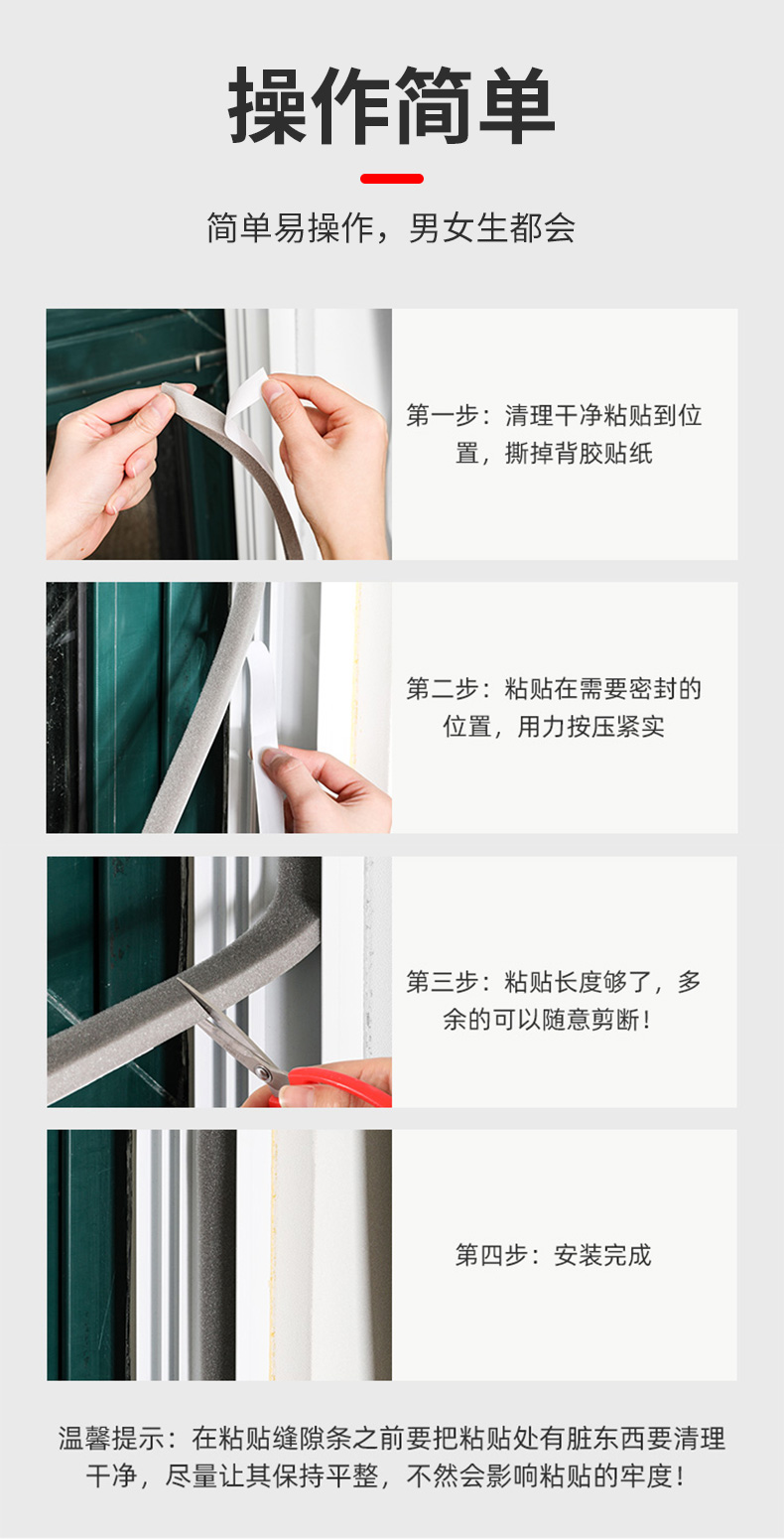 操作简单

简单易操作，男女生都会

第一步：清理干净粘贴到位置，撕掉背胶贴纸

第二步：粘贴在需要密封的位置，用力按压紧实

第三步：粘贴长度够了，多余的可以随意剪断！

第四步：安装完成

温馨提示：在粘贴缝隙条之前要把粘贴处有脏东西要清理干净，尽量让其保持平整，不然会影响粘贴的牢度！