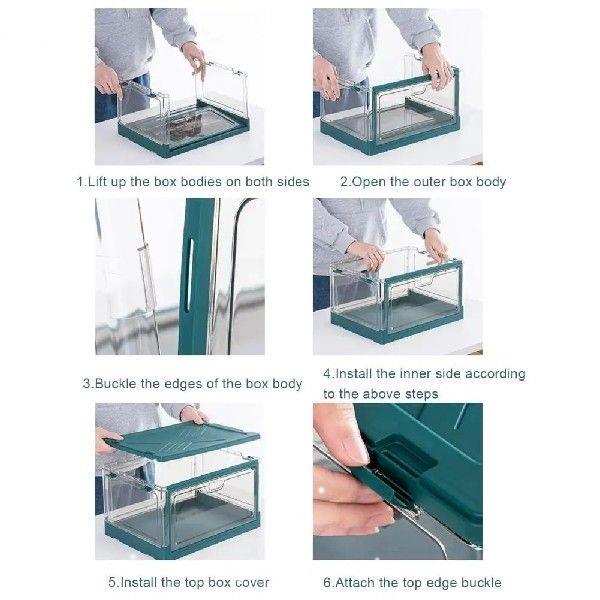 1.Lift up the box bodies on both sides

2.Open the outer box body

3.Buckle the edges of the box body

4.Install the inner side according to the above steps

5.Install the top box cover

6.Attach the top edge buckle