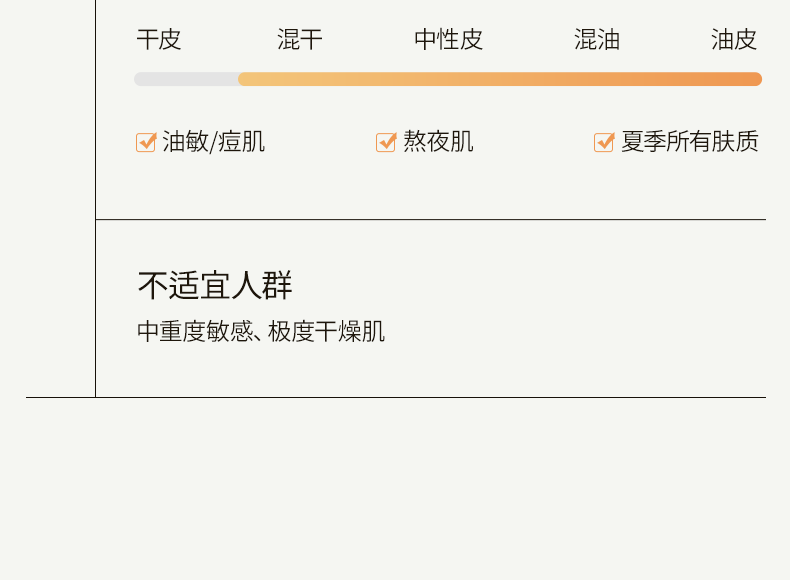 干皮 混干 中性皮 混油 油皮

油敏/痘肌 熬夜肌 夏季所有肤质

不适宜人群

中重度敏感、极度干燥肌