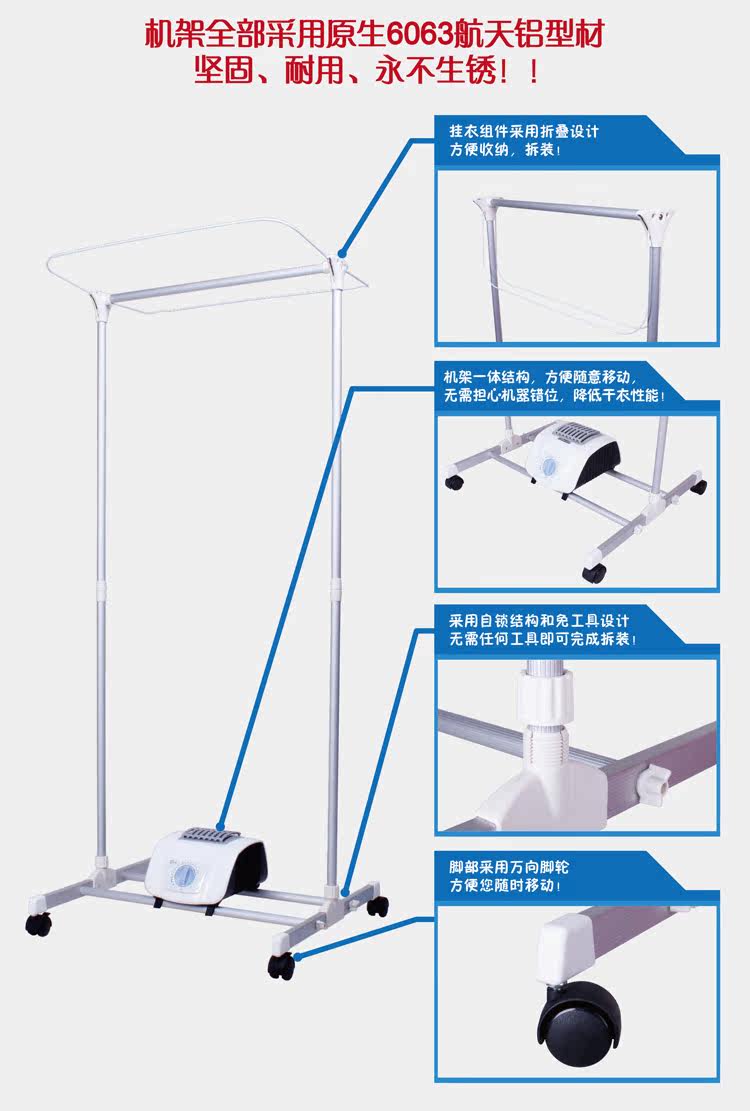 机架全部采用原生6063航天铝型材
坚固、耐用、永不生锈！！

挂衣组件采用折叠设计
方便收纳，拆装！

机架一体结构，方便随意移动，
无需担心机器错位，降低干衣性能！

采用自锁结构和免工具设计
无需任何工具即可完成拆装！

脚部采用万向脚轮
方便您随时移动！