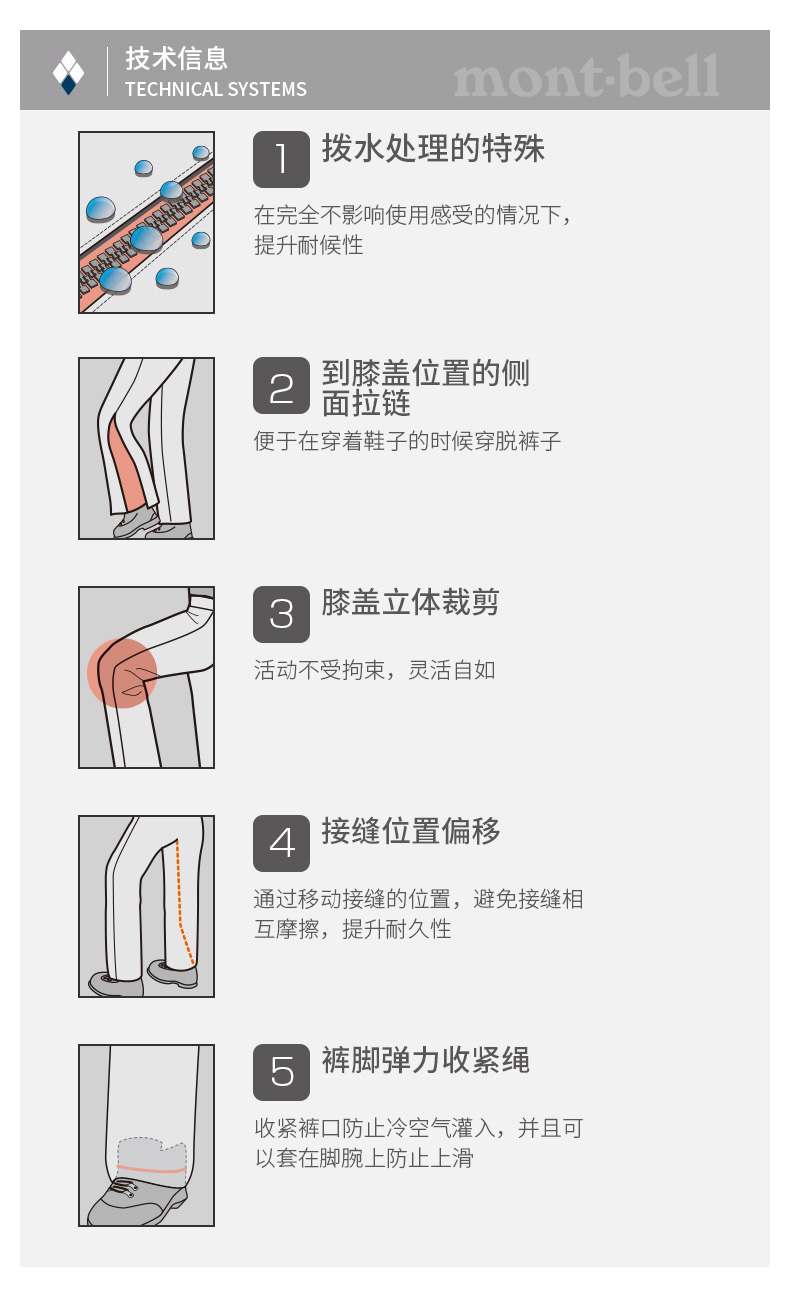 技术信息
TECHNICAL SYSTEMS

mont·bell

1 拨水处理的特殊

在完全不影响使用感受的情况下，提升耐候性

2 到膝盖位置的侧面拉链

便于在穿着鞋子的时候穿脱裤子

3 膝盖立体裁剪

活动不受拘束，灵活自如

4 接缝位置偏移

通过移动接缝的位置，避免接缝相互摩擦，提升耐久性

5 裤脚弹力收紧绳

收紧裤口防止冷空气灌入，并且可以套在脚腕上防止上滑