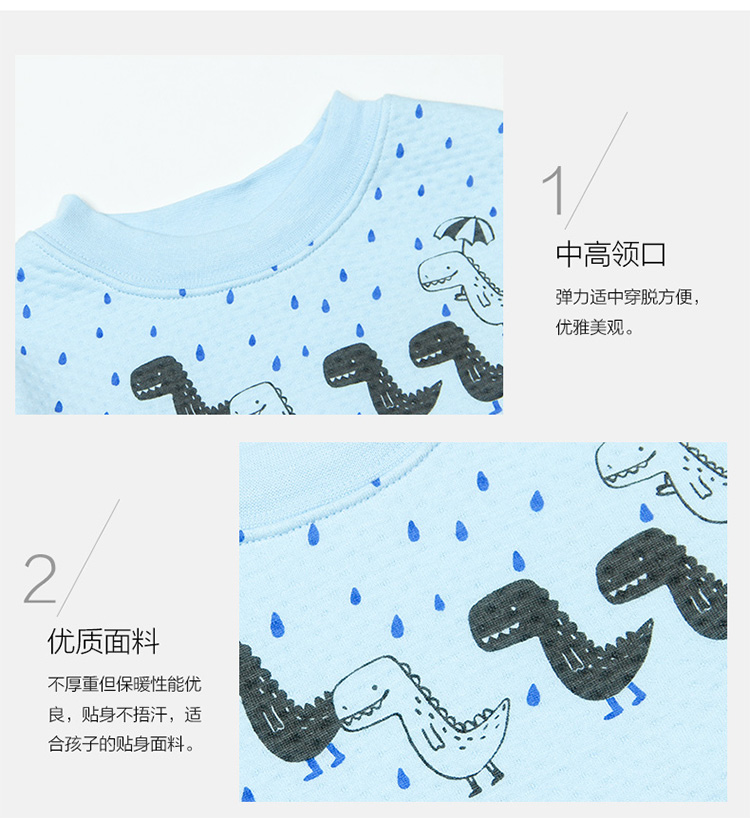 1

中高领口

弹力适中穿脱方便，优雅美观。

2

优质面料

不厚重但保暖性能优良，贴身不捂汗，适合孩子的贴身面料。