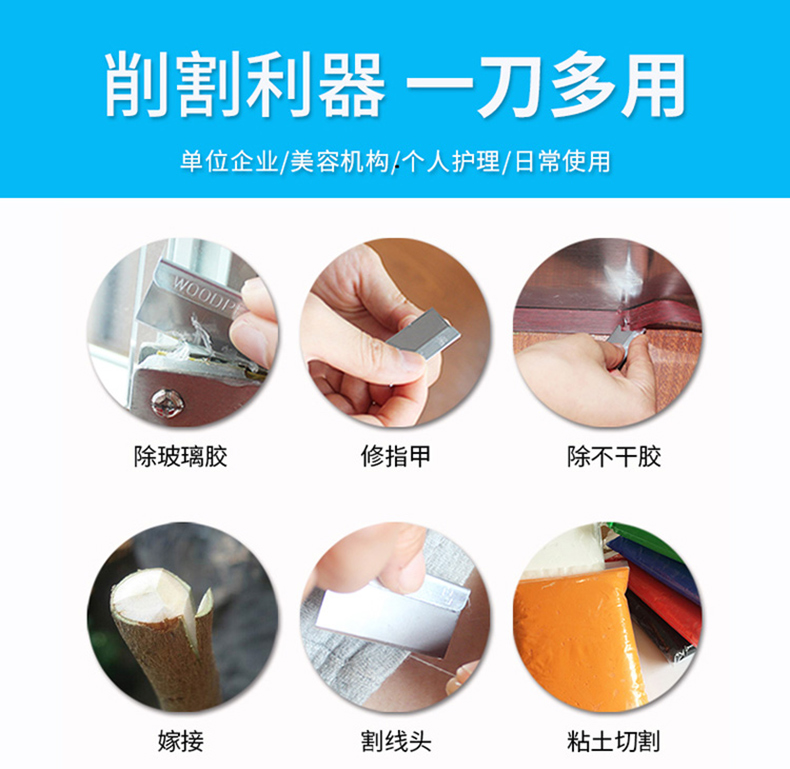 削割利器 一刀多用

单位企业/美容机构/个人护理/日常使用

WOODP

除玻璃胶

修指甲

除不干胶

嫁接

割线头

粘土切割