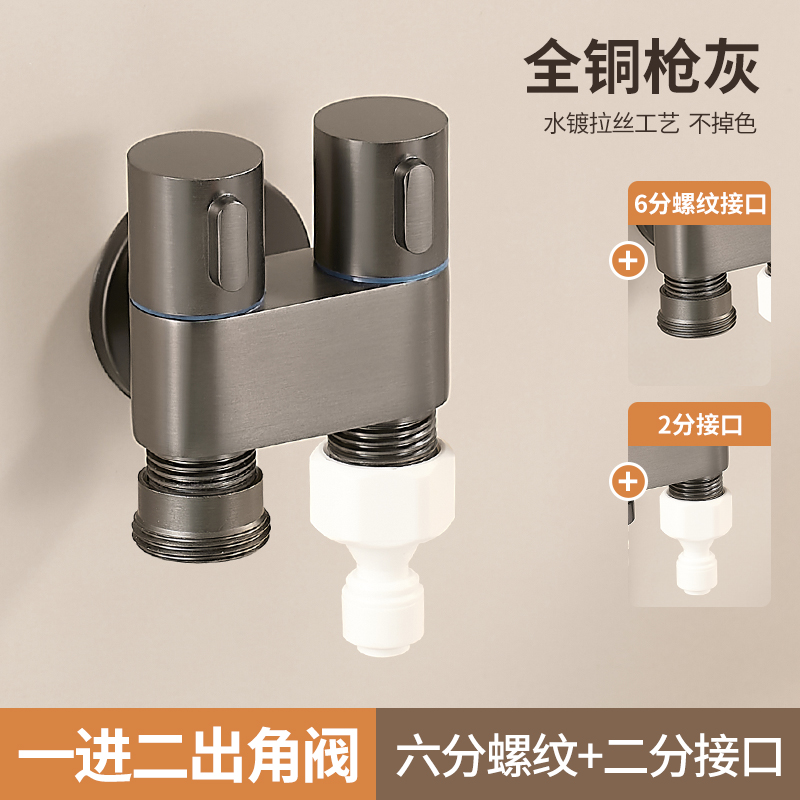 全铜枪灰

水镀拉丝工艺 不掉色

6分螺纹接口

+

2分接口

+

一进二出角阀

六分螺纹+二分接口