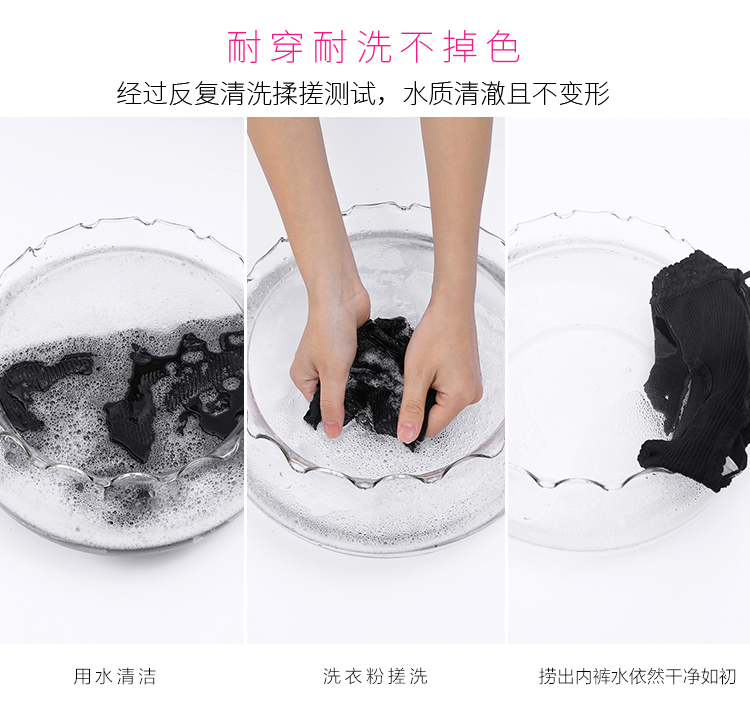 耐穿耐洗不掉色

经过反复清洗揉搓测试，水质清澈且不变形

用水清洁

洗衣粉搓洗

捞出内裤水依然干净如初