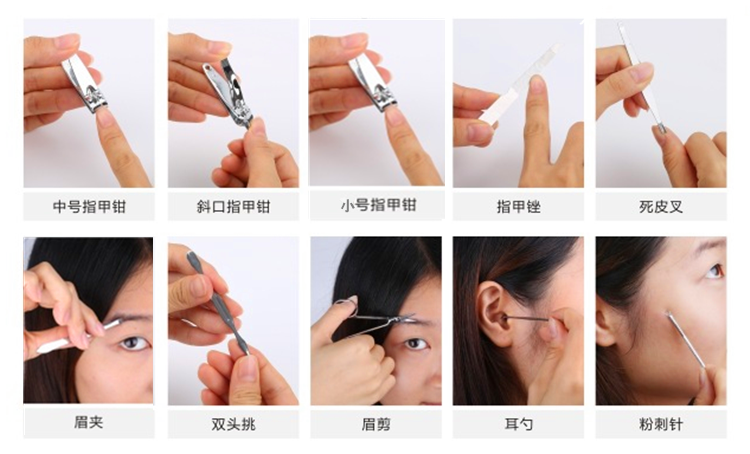 中号指甲钳

斜口指甲钳

小号指甲钳

指甲锉

死皮叉

眉夹

双头挑

眉剪

耳勺

粉刺针