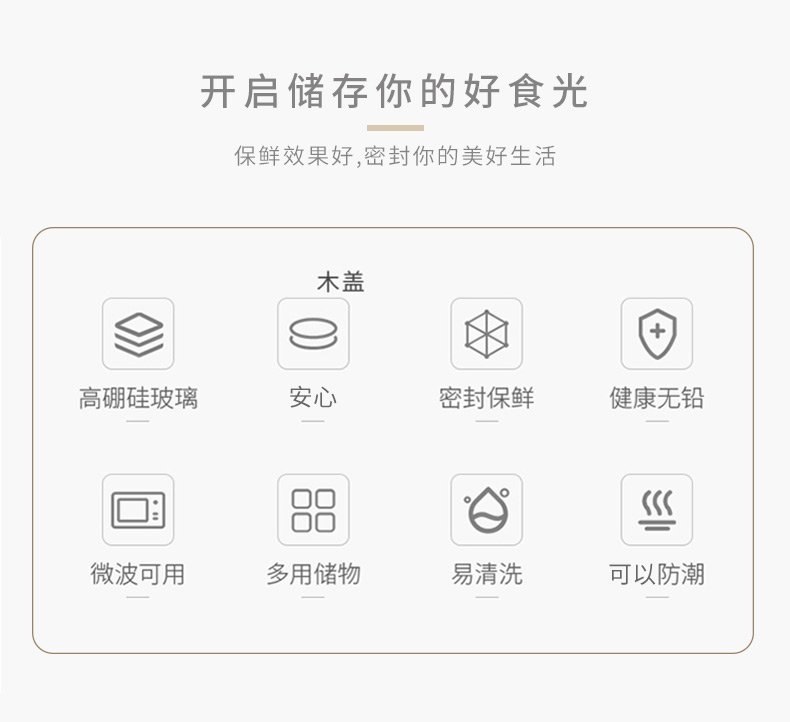 开启储存你的好食光

保鲜效果好,密封你的美好生活

木盖

高硼硅玻璃

安心

密封保鲜

健康无铅

微波可用

多用储物

易清洗

可以防潮