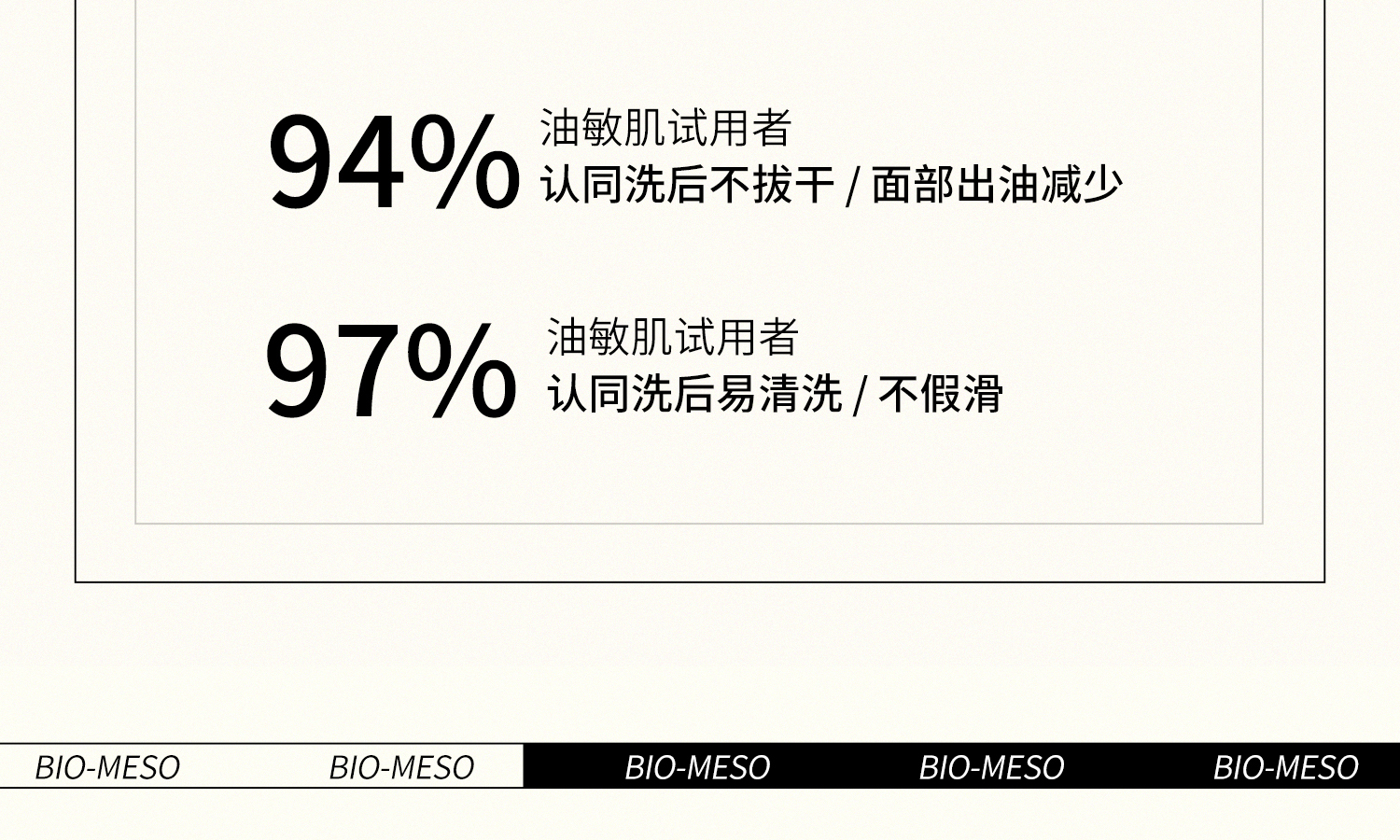 94% 油敏肌试用者
认同洗后不拔干 / 面部出油减少

97% 油敏肌试用者
认同洗后易清洗 / 不假滑

BIO-MESO BIO-MESO BIO-MESO BIO-MESO BIO-MESO