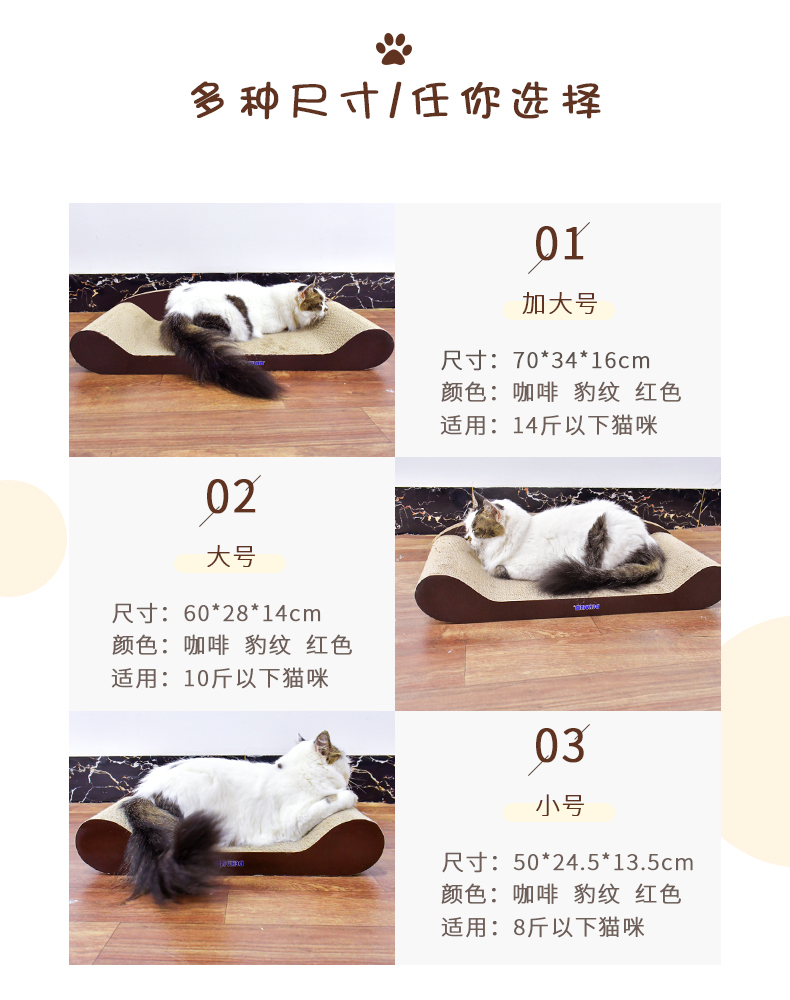 多种尺寸/任你选择

01
加大号
尺寸：70*34*16cm
颜色：咖啡 豹纹 红色
适用：14斤以下猫咪

02
大号
尺寸：60*28*14cm
颜色：咖啡 豹纹 红色
适用：10斤以下猫咪

03
小号
尺寸：50*24.5*13.5cm
颜色：咖啡 豹纹 红色
适用：8斤以下猫咪