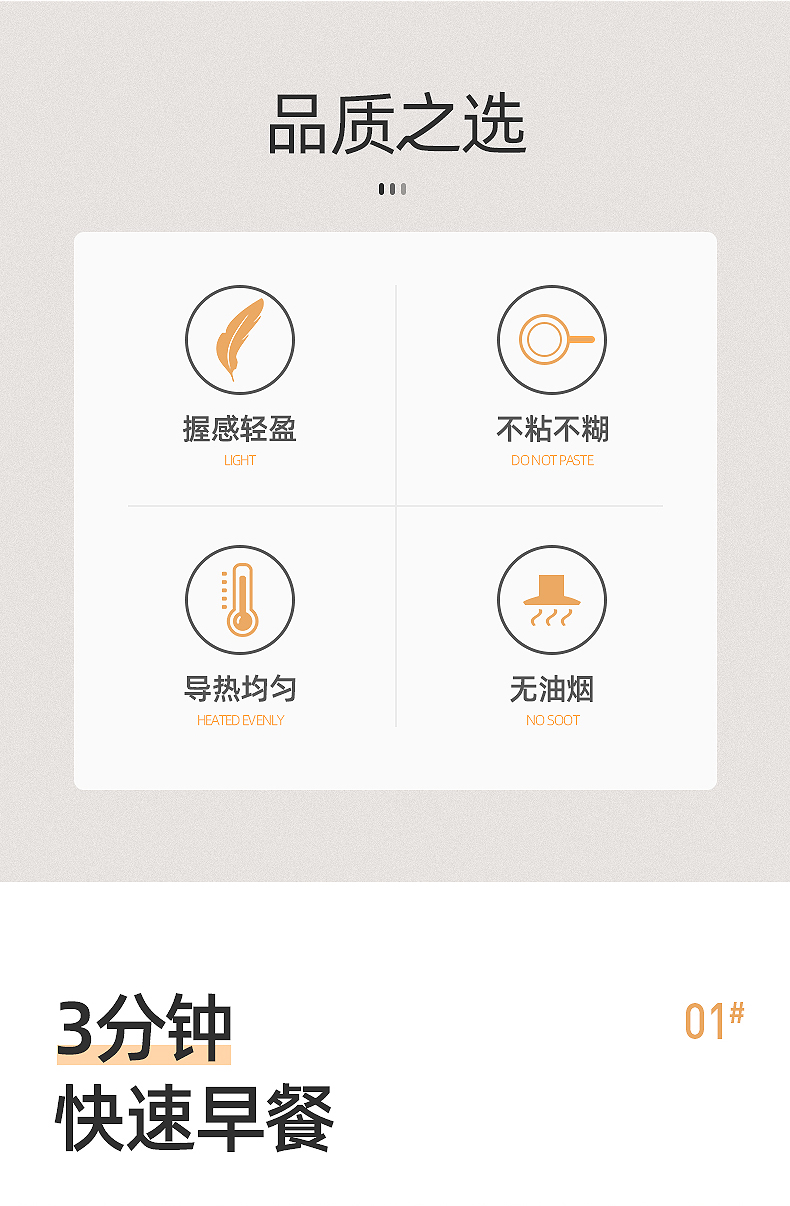 品质之选

握感轻盈
LIGHT

不粘不糊
DO NOT PASTE

导热均匀
HEATED EVENLY

无油烟
NO SOOT

3分钟
快速早餐

01#