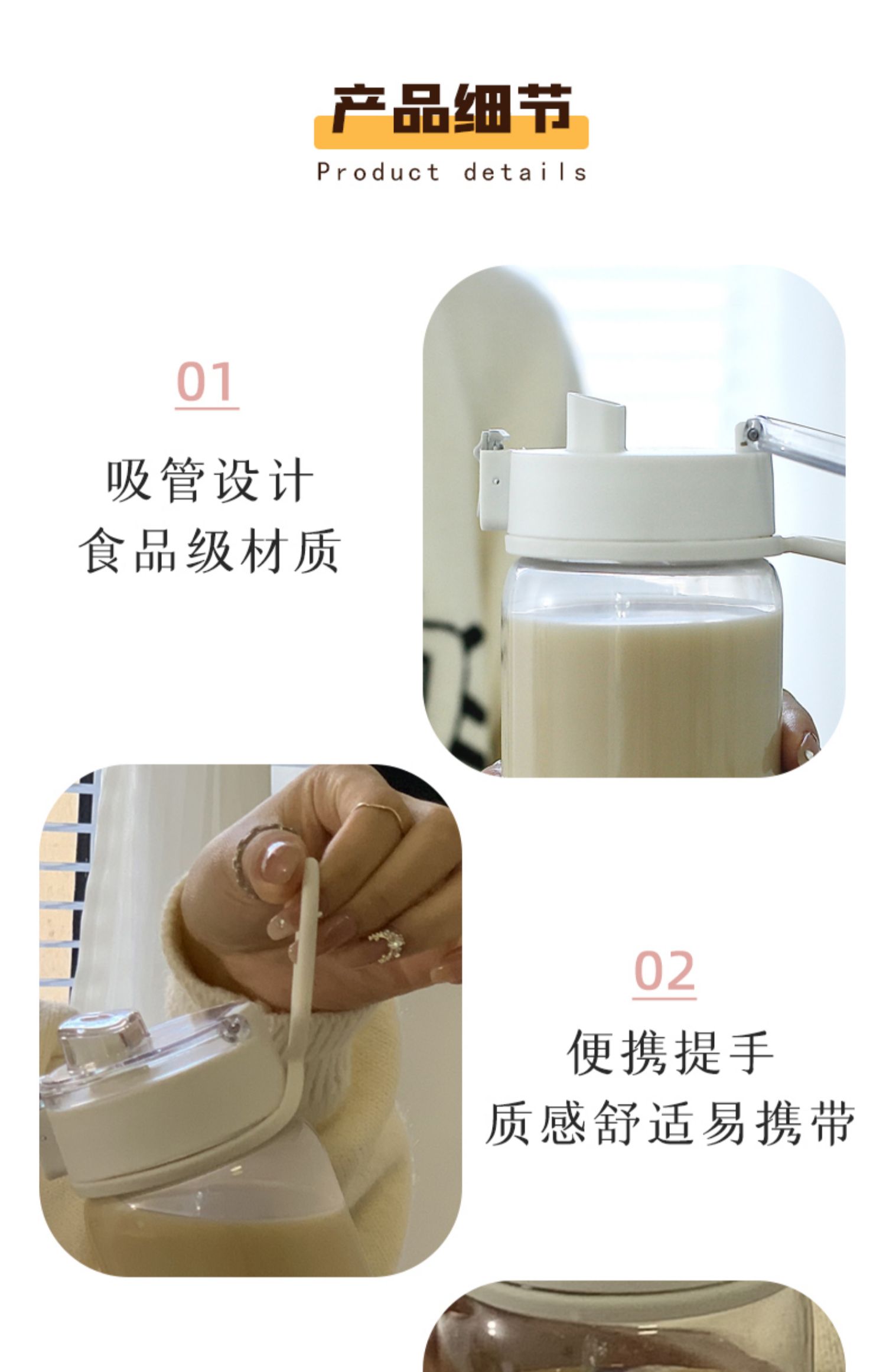 产品细节

Product details

01

吸管设计
食品级材质

02

便携提手
质感舒适易携带