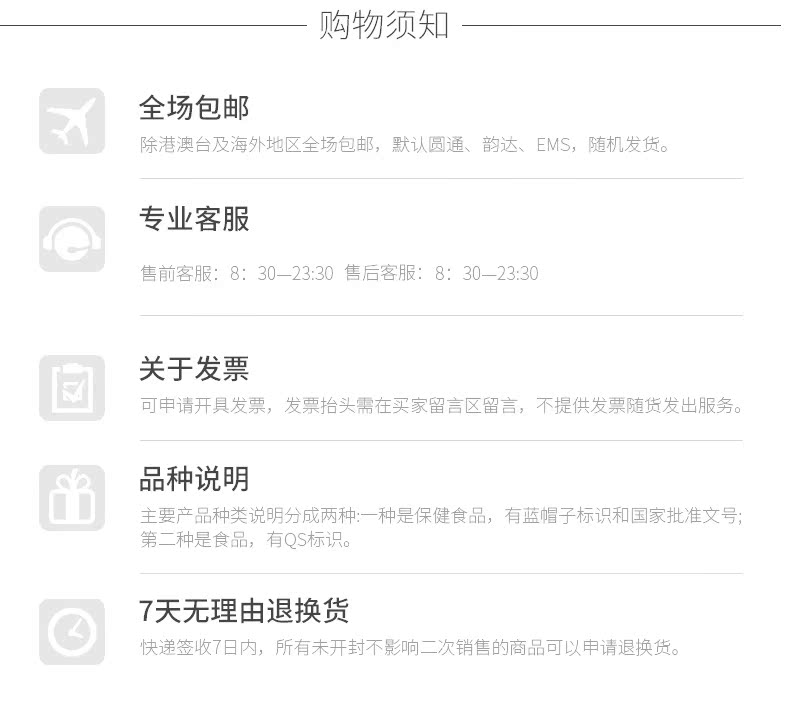 购物须知

全场包邮

除港澳台及海外地区全场包邮，默认圆通、韵达、EMS，随机发货。

专业客服

售前客服：8：30—23:30 售后客服：8：30—23:30

关于发票

可申请开具发票，发票抬头需在买家留言区留言，不提供发票随货发出服务。

品种说明

主要产品种类说明分成两种:一种是保健食品，有蓝帽子标识和国家批准文号;第二种是食品，有QS标识。

7天无理由退换货

快递签收7日内，所有未开封不影响二次销售的商品可以申请退换货。