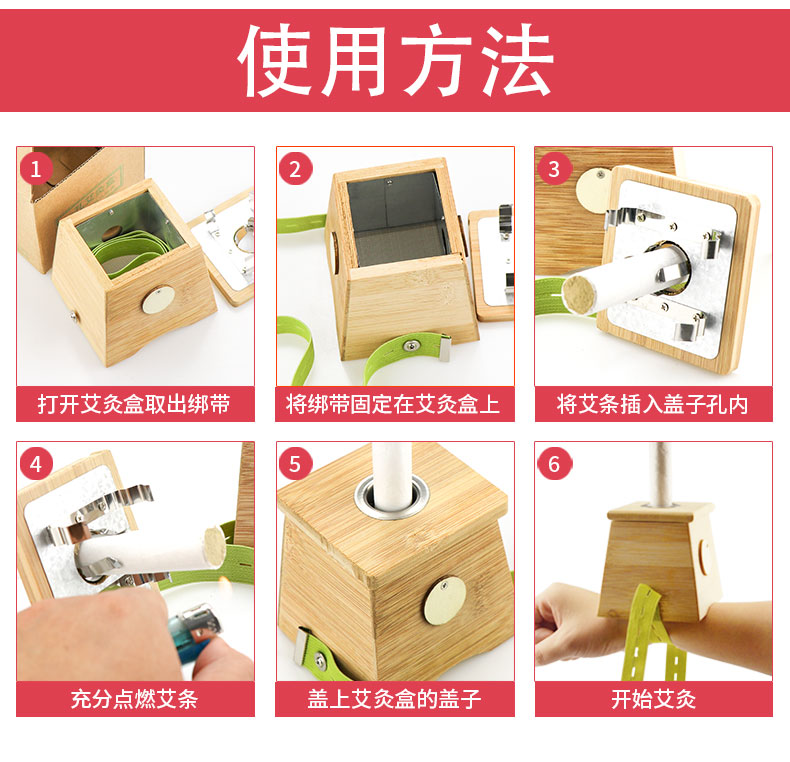 使用方法

1
打开艾灸盒取出绑带

2
将绑带固定在艾灸盒上

3
将艾条插入盖子孔内

4
充分点燃艾条

5
盖上艾灸盒的盖子

6
开始艾灸