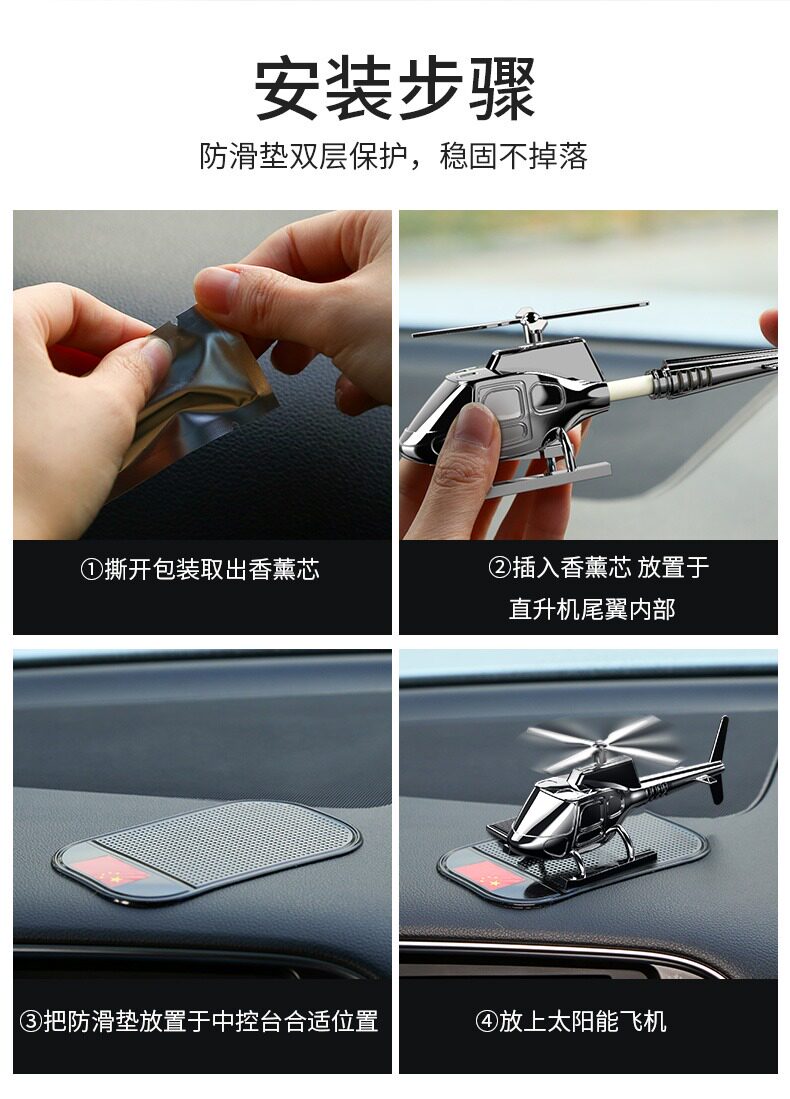 安装步骤

防滑垫双层保护，稳固不掉落

①撕开包装取出香薰芯

②插入香薰芯 放置于直升机尾翼内部

③把防滑垫放置于中控台合适位置

④放上太阳能飞机