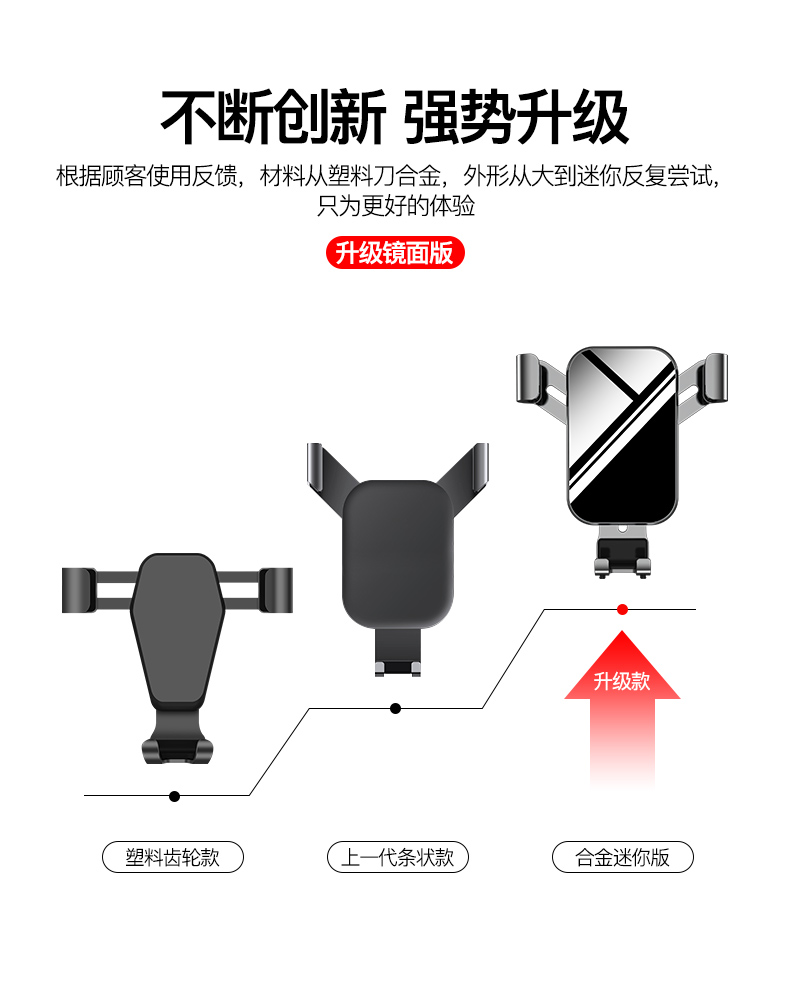 不断创新 强势升级

根据顾客使用反馈，材料从塑料刀合金，外形从大到迷你反复尝试，只为更好的体验

升级镜面版

升级款

塑料齿轮款

上一代条状款

合金迷你版