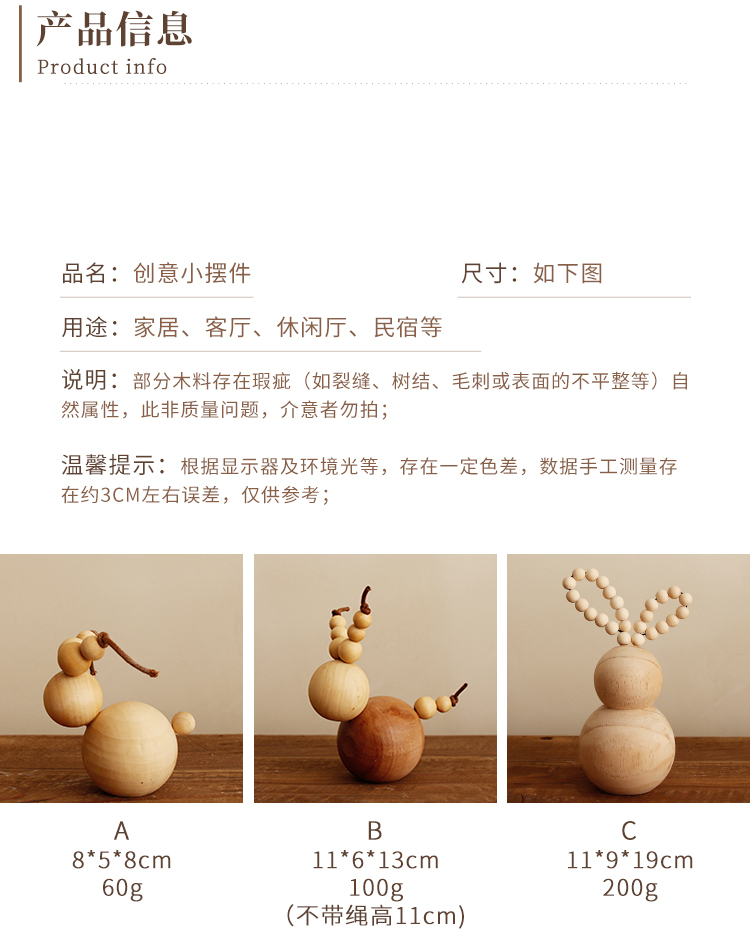 产品信息
Product info

品名：创意小摆件

尺寸：如下图

用途：家居、客厅、休闲厅、民宿等

说明：部分木料存在瑕疵（如裂缝、树结、毛刺或表面的不平整等）自然属性，此非质量问题，介意者勿拍；

温馨提示：根据显示器及环境光等，存在一定色差，数据手工测量存在约3CM左右误差，仅供参考；

A
8*5*8cm
60g

B
11*6*13cm
100g
(不带绳高11cm)

C
11*9*19cm
200g