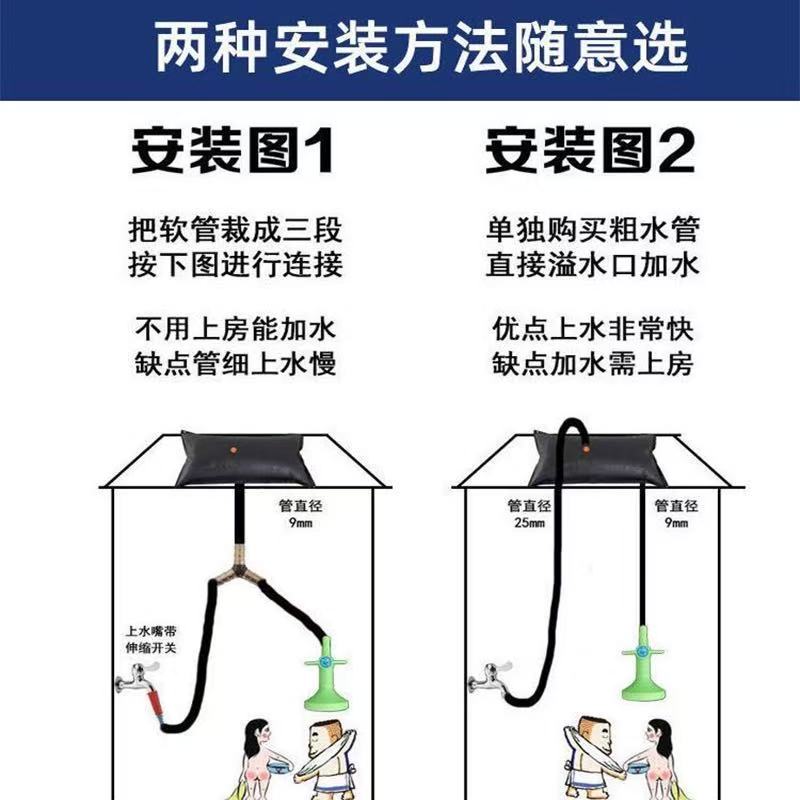 两种安装方法随意选

安装图1

把软管裁成三段
按下图进行连接

不用上房能加水
缺点管细上水慢

管直径
9mm

上水嘴带
伸缩开关

安装图2

单独购买粗水管
直接溢水口加水

优点上水非常快
缺点加水需上房

管直径
25mm

管直径
9mm