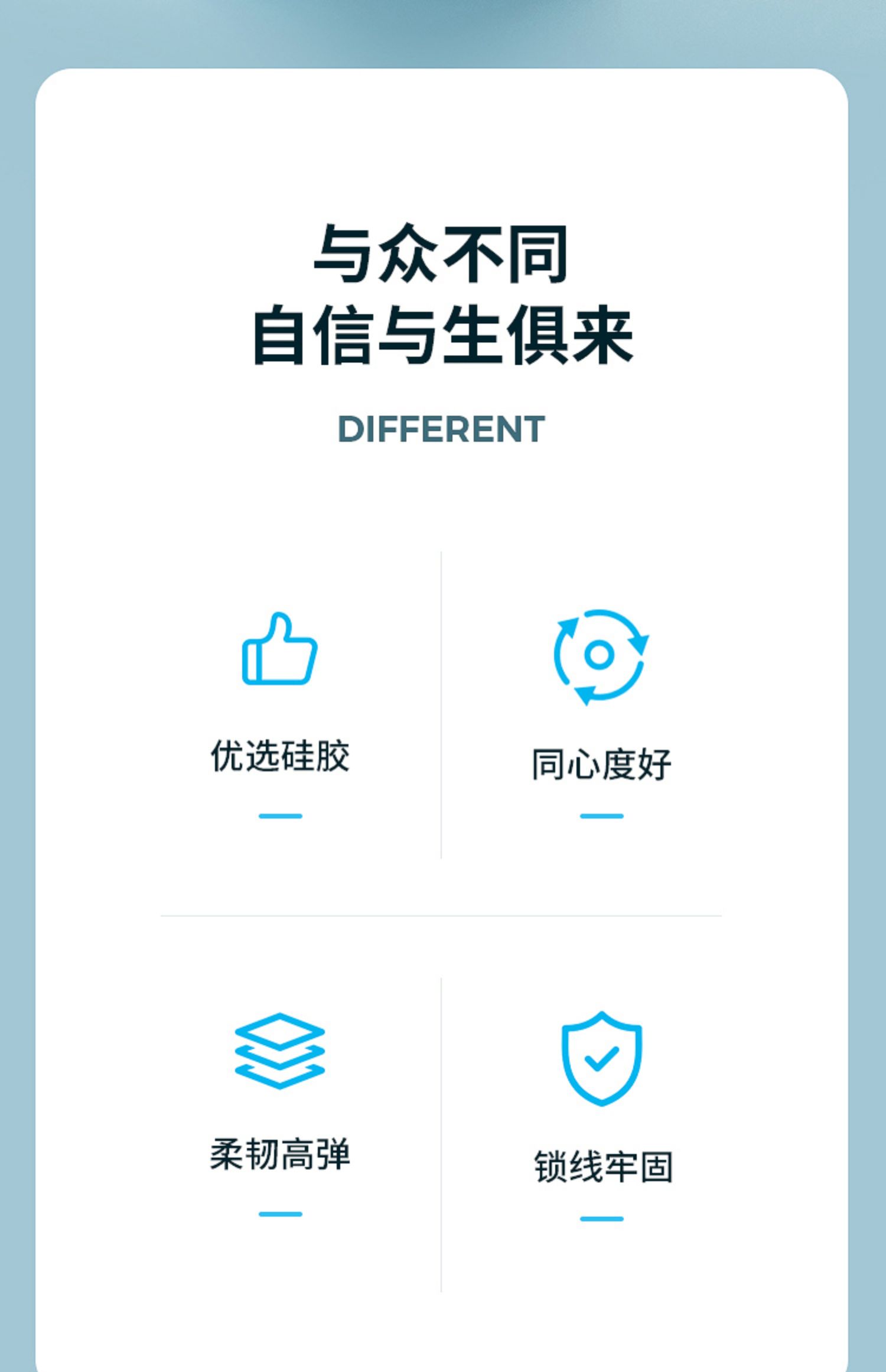 与众不同
自信与生俱来

DIFFERENT

优选硅胶

同心度好

柔韧高弹

锁线牢固