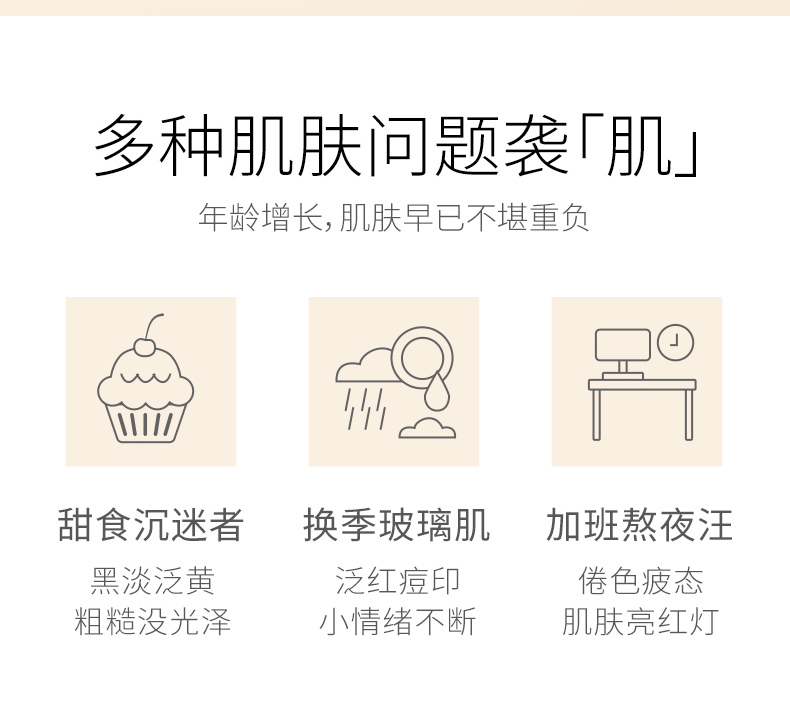 多种肌肤问题袭「肌」

年龄增长,肌肤早已不堪重负

甜食沉迷者

黑淡泛黄
粗糙没光泽

换季玻璃肌

泛红痘印
小情绪不断

加班熬夜汪

倦色疲态
肌肤亮红灯