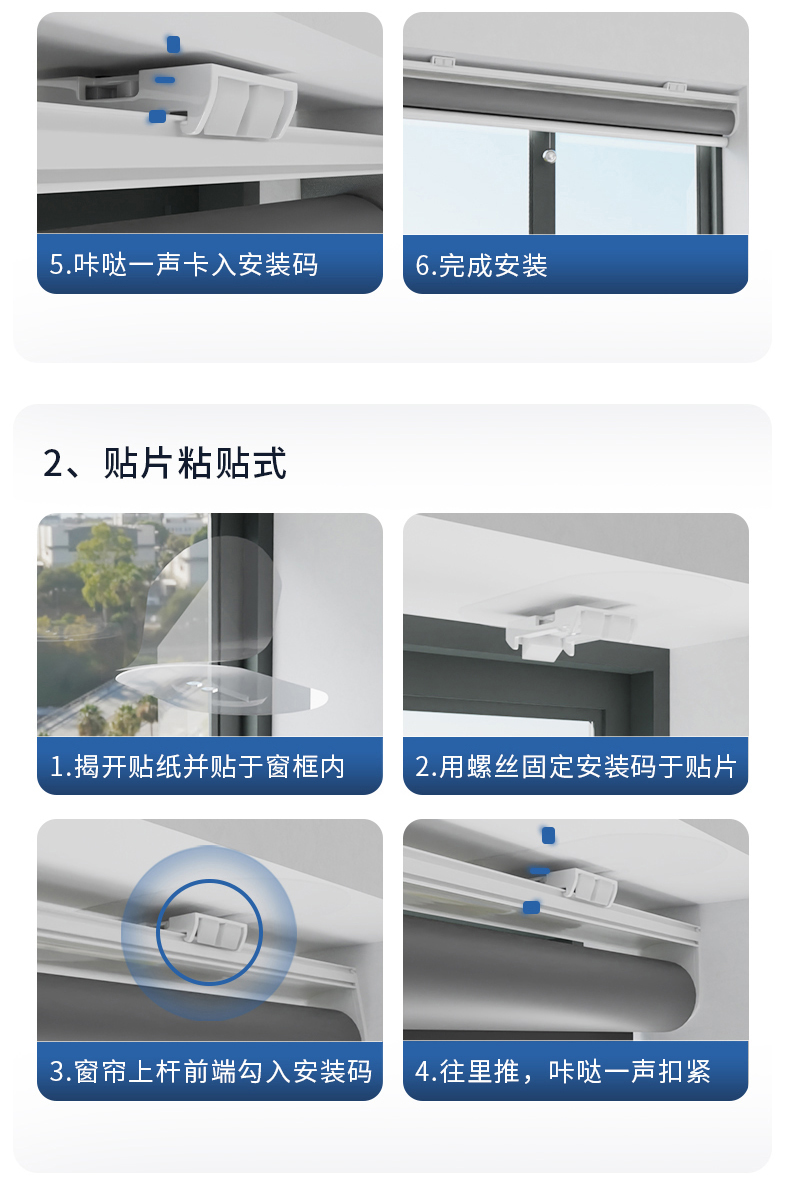 5.咔哒一声卡入安装码

6.完成安装

2、贴片粘贴式

1.揭开贴纸并贴于窗框内

2.用螺丝固定安装码于贴片

3.窗帘上杆前端勾入安装码

4.往里推，咔哒一声扣紧