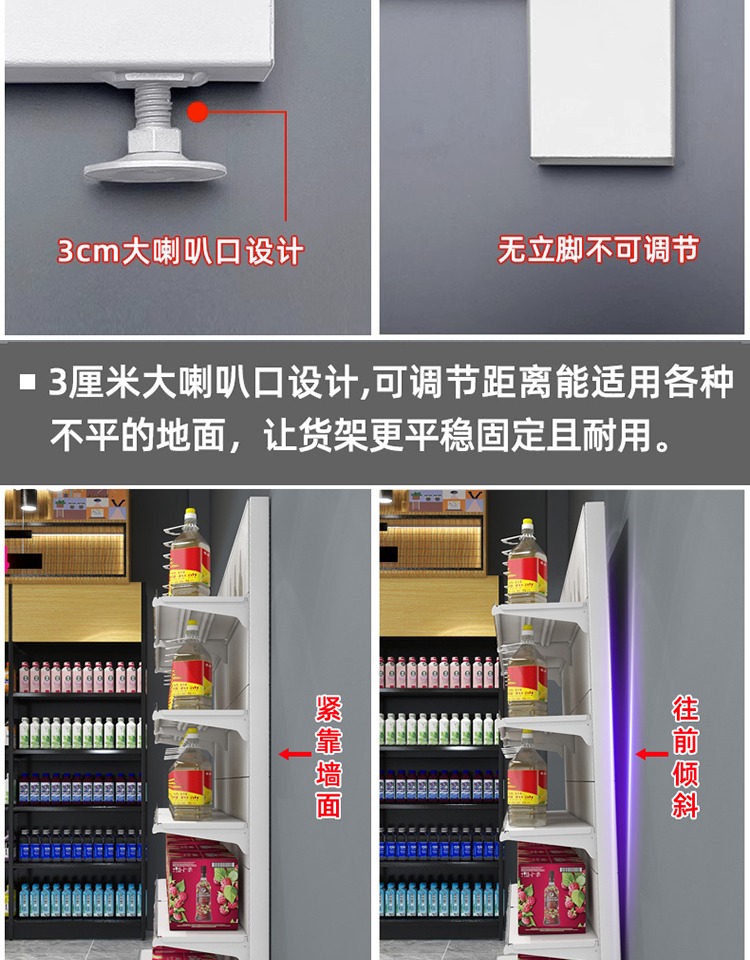 3cm大喇叭口设计

无立脚不可调节

■ 3厘米大喇叭口设计,可调节距离能适用各种不平的地面，让货架更平稳固定且耐用。

紧靠墙面

往前倾斜