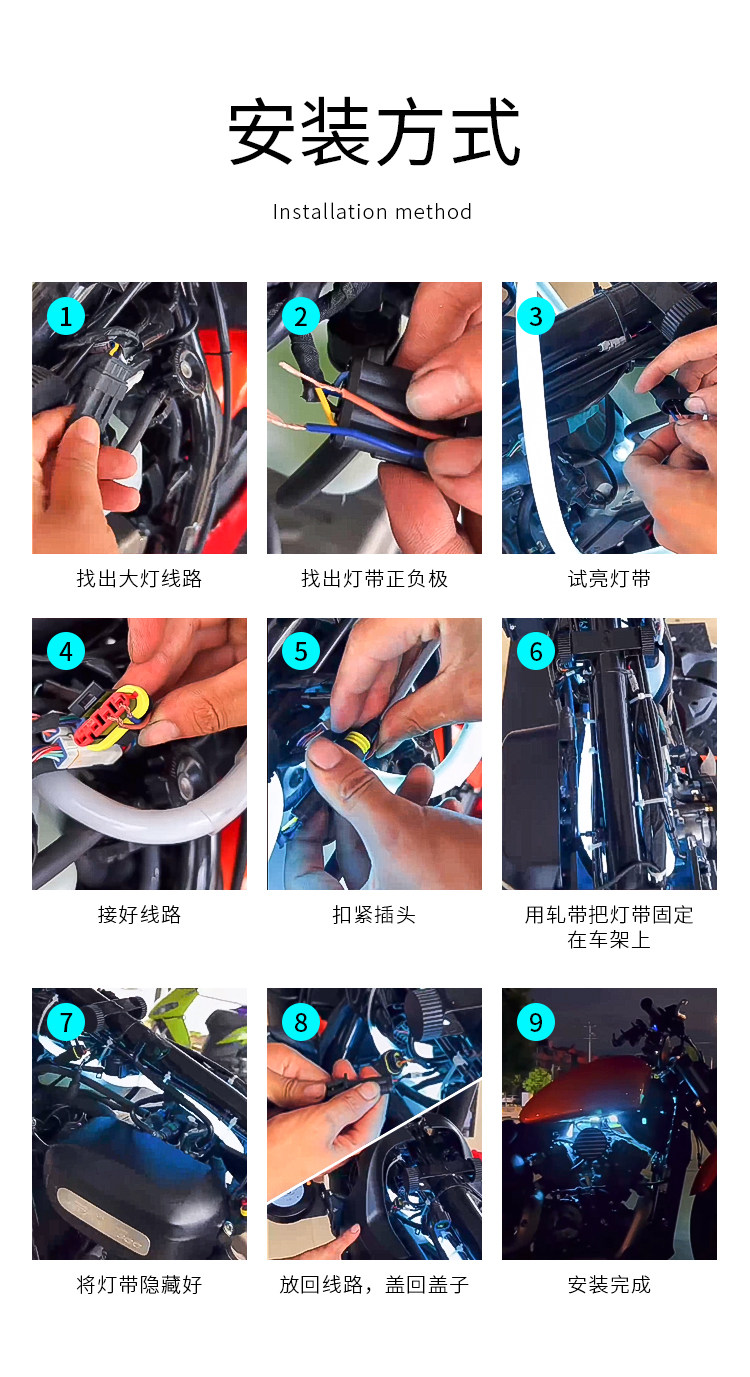 安装方式

Installation method

1
找出大灯线路

2
找出灯带正负极

3
试亮灯带

4
接好线路

5
扣紧插头

6
用轧带把灯带固定在车架上

7
将灯带隐藏好

8
放回线路，盖回盖子

9
安装完成