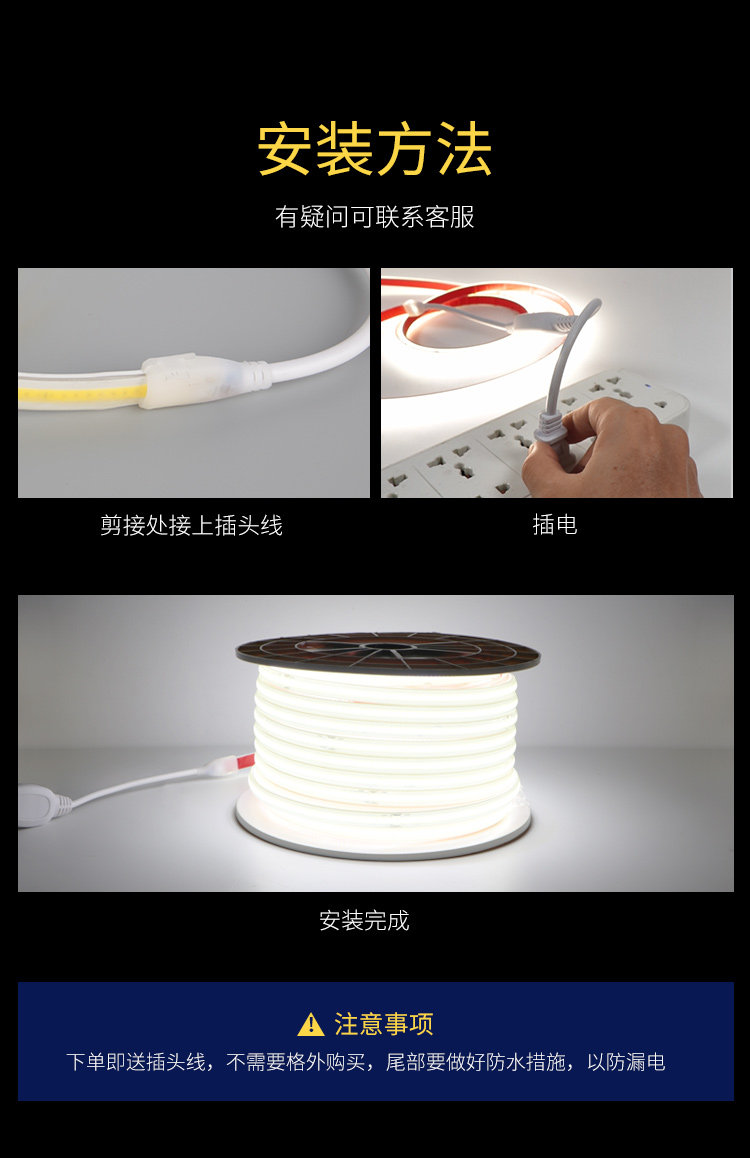 安装方法

有疑问可联系客服

剪接处接上插头线

插电

安装完成

注意事项

下单即送插头线，不需要格外购买，尾部要做好防水措施，以防漏电