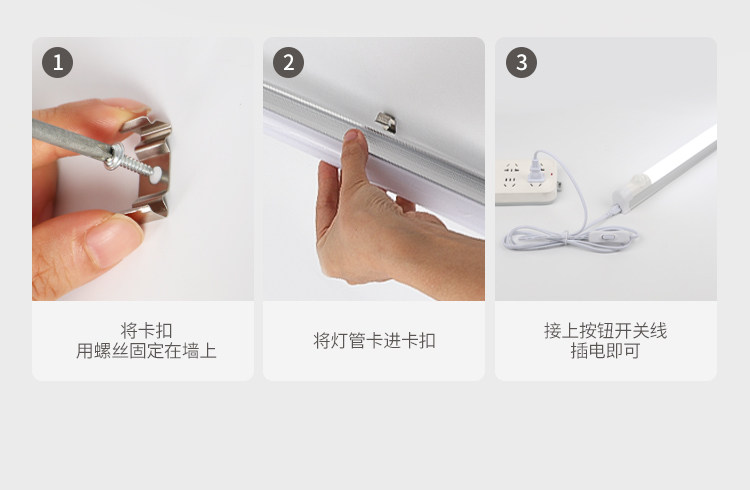 1

将卡扣
用螺丝固定在墙上

2

将灯管卡进卡扣

3

接上按钮开关线
插电即可