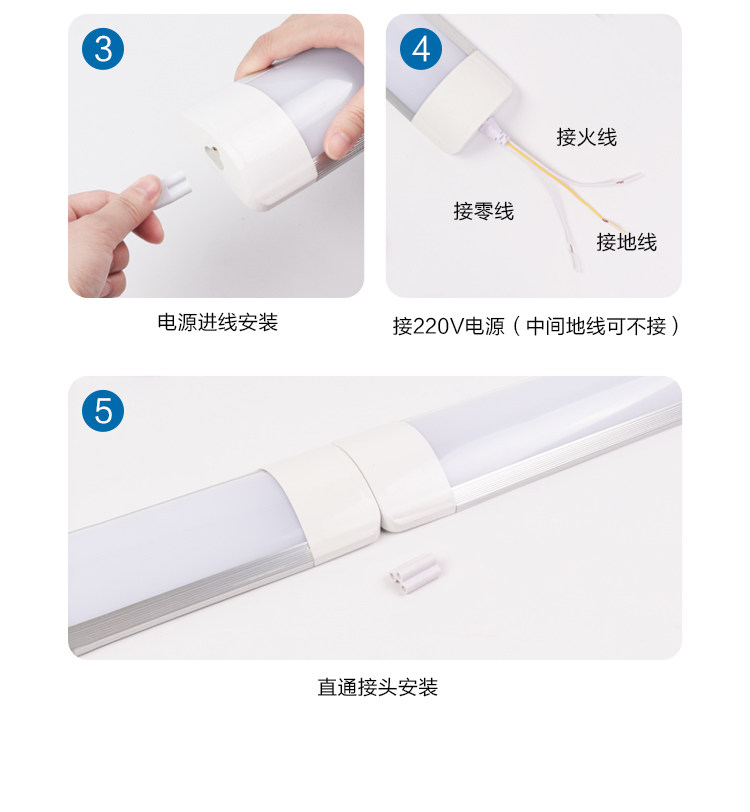 3

电源进线安装

4

接火线

接零线

接地线

接220V电源（中间地线可不接）

5

直通接头安装