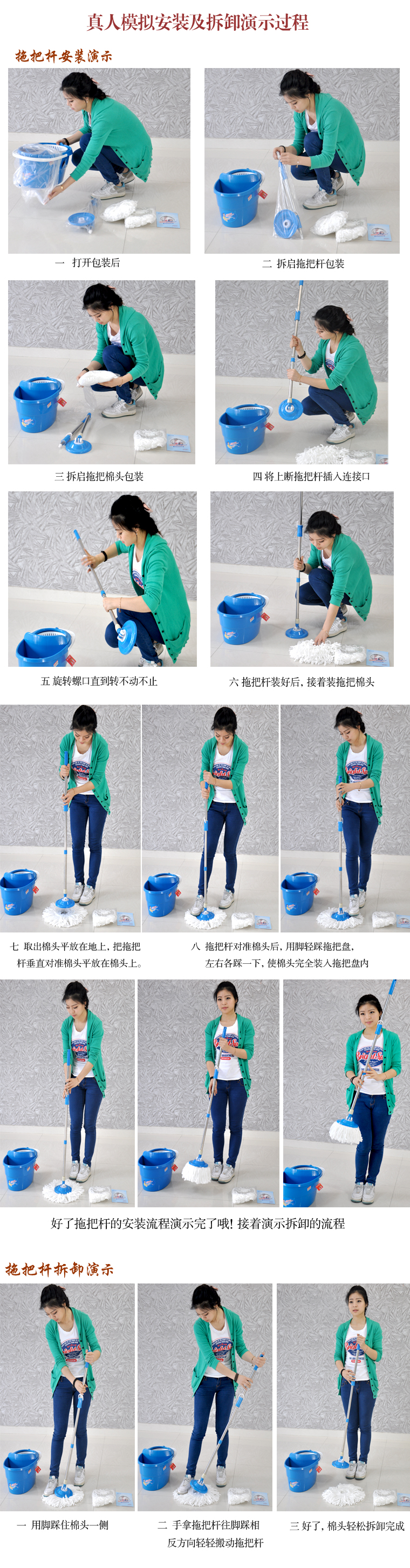 真人模拟安装及拆卸演示过程

拖把杆安装演示

一 打开包装后

二 拆启拖把杆包装

三 拆启拖把棉头包装

四 将上断拖把杆插入连接口

五 旋转螺口直到转不动不止

六 拖把杆装好后，接着装拖把棉头

七 取出棉头平放在地上，把拖把杆垂直对准棉头平放在棉头上。

八 拖把杆对准棉头后，用脚轻踩拖把盘，左右各踩一下，使棉头完全装入拖把盘内

好了拖把杆的安装流程演示完了哦！接着演示拆卸的流程

拖把杆拆卸演示

一 用脚踩住棉头一侧

二 手拿拖把杆往脚踩相反方向轻轻搬动拖把杆

三 好了，棉头轻松拆卸完成