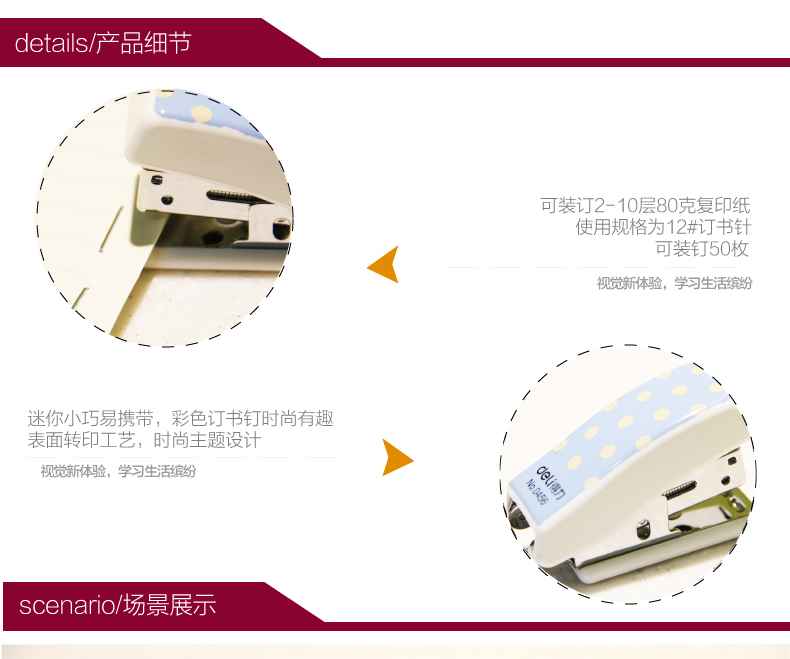 details/产品细节

可装订2-10层80克复印纸
使用规格为12#订书针
可装钉50枚

视觉新体验，学习生活缤纷

迷你小巧易携带，彩色订书钉时尚有趣
表面转印工艺，时尚主题设计

视觉新体验，学习生活缤纷

deli得力
No.0456

scenario/场景展示