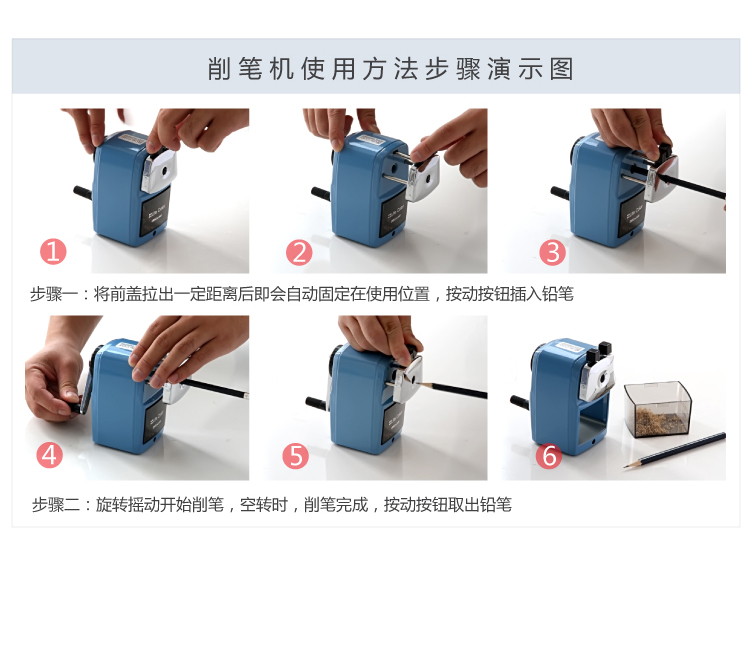 削笔机使用方法步骤演示图

1

2

3

步骤一：将前盖拉出一定距离后即会自动固定在使用位置，按动按钮插入铅笔

4

5

6

步骤二：旋转摇动开始削笔，空转时，削笔完成，按动按钮取出铅笔